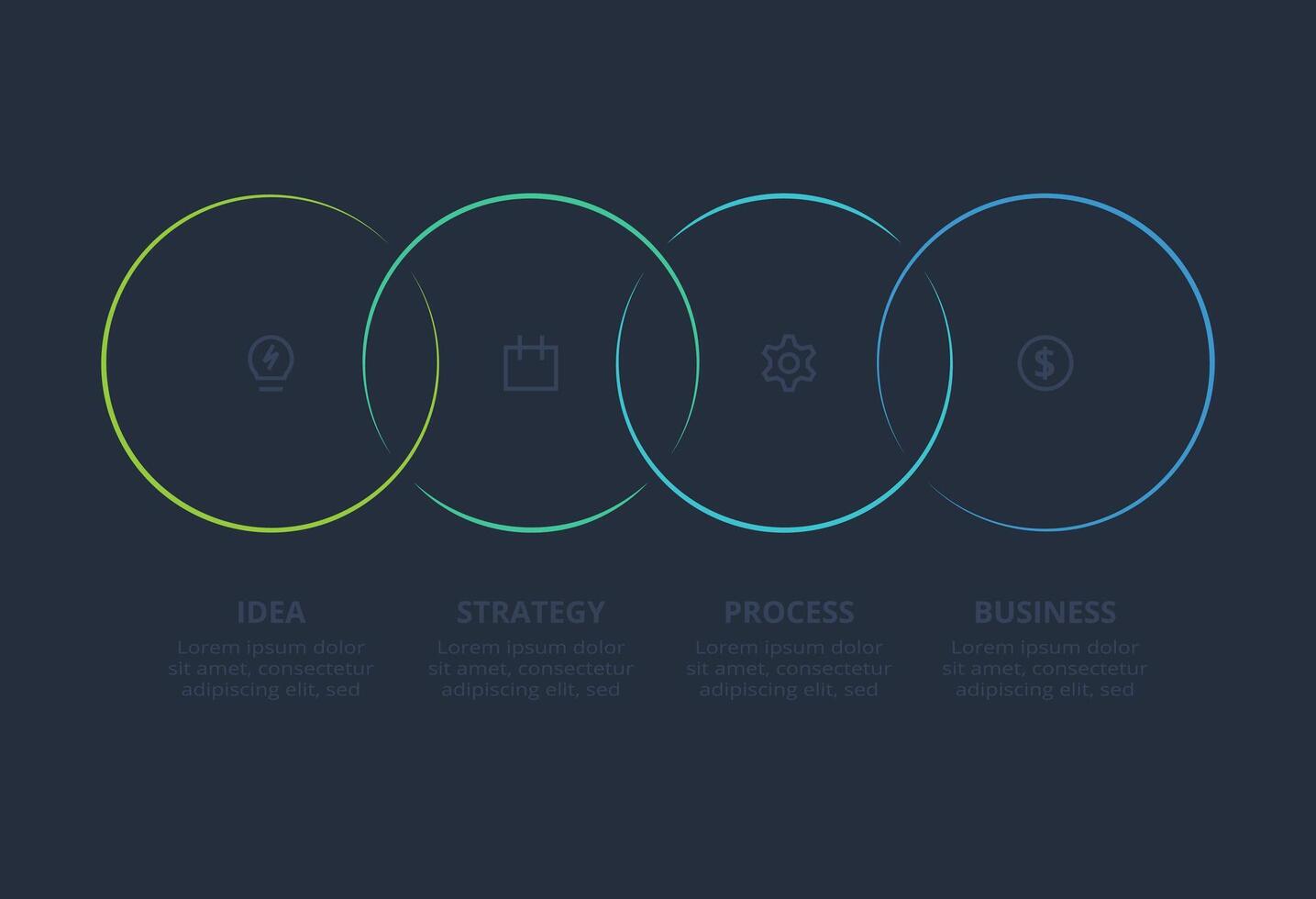 IDEA
Lorem ipsum dolor sit amet, consectetur adipiscing elit, sed

STRATEGY
Lorem ipsum dolor sit amet, consectetur adipiscing elit, sed

PROCESS
Lorem ipsum dolor sit amet, consectetur adipiscing elit, sed

BUSINESS
Lorem ipsum dolor sit amet, consectetur adipiscing elit, sed