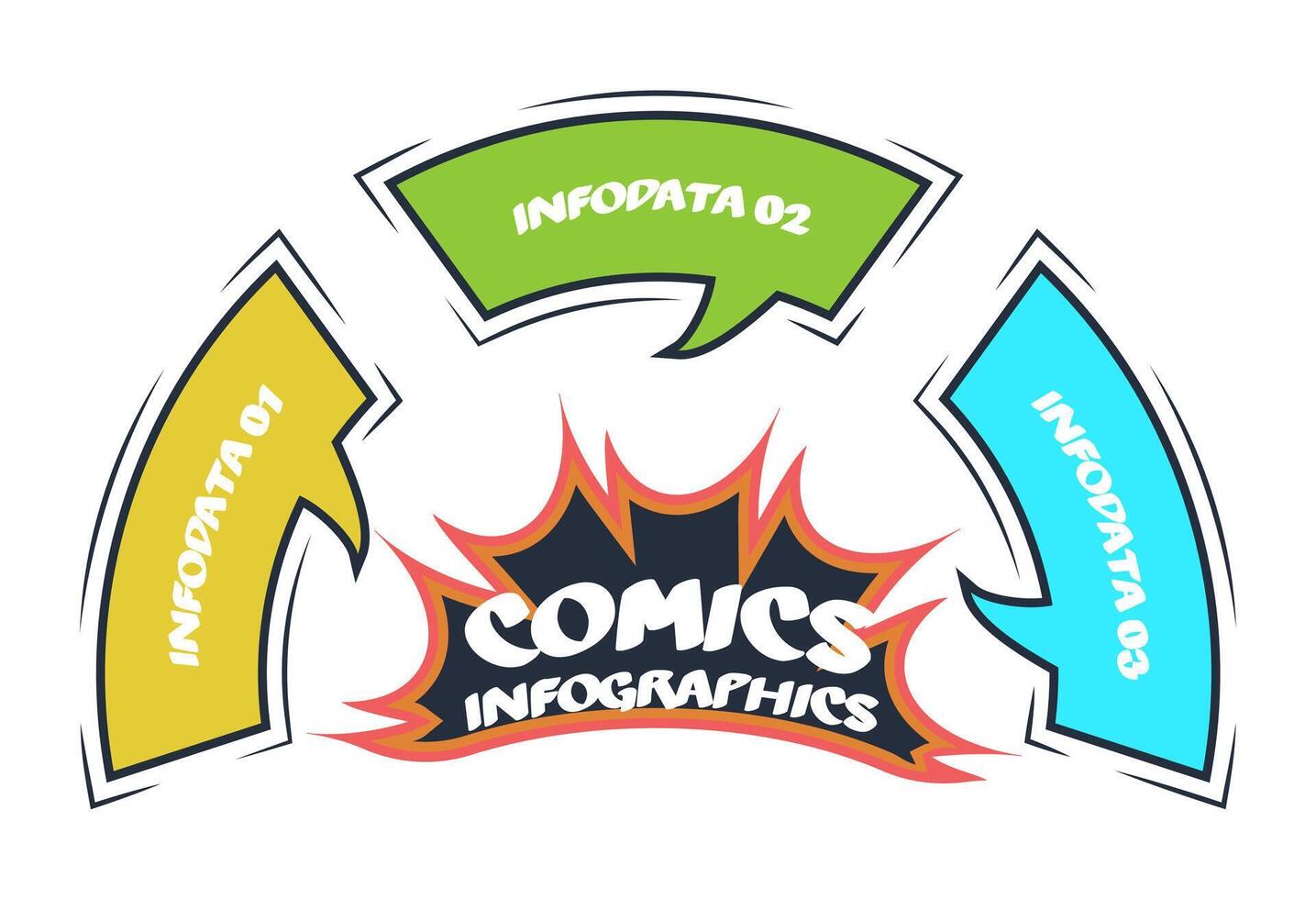 INFODATA 01

INFODATA 02

INFODATA 03

COMICS
INFOGRAPHICS