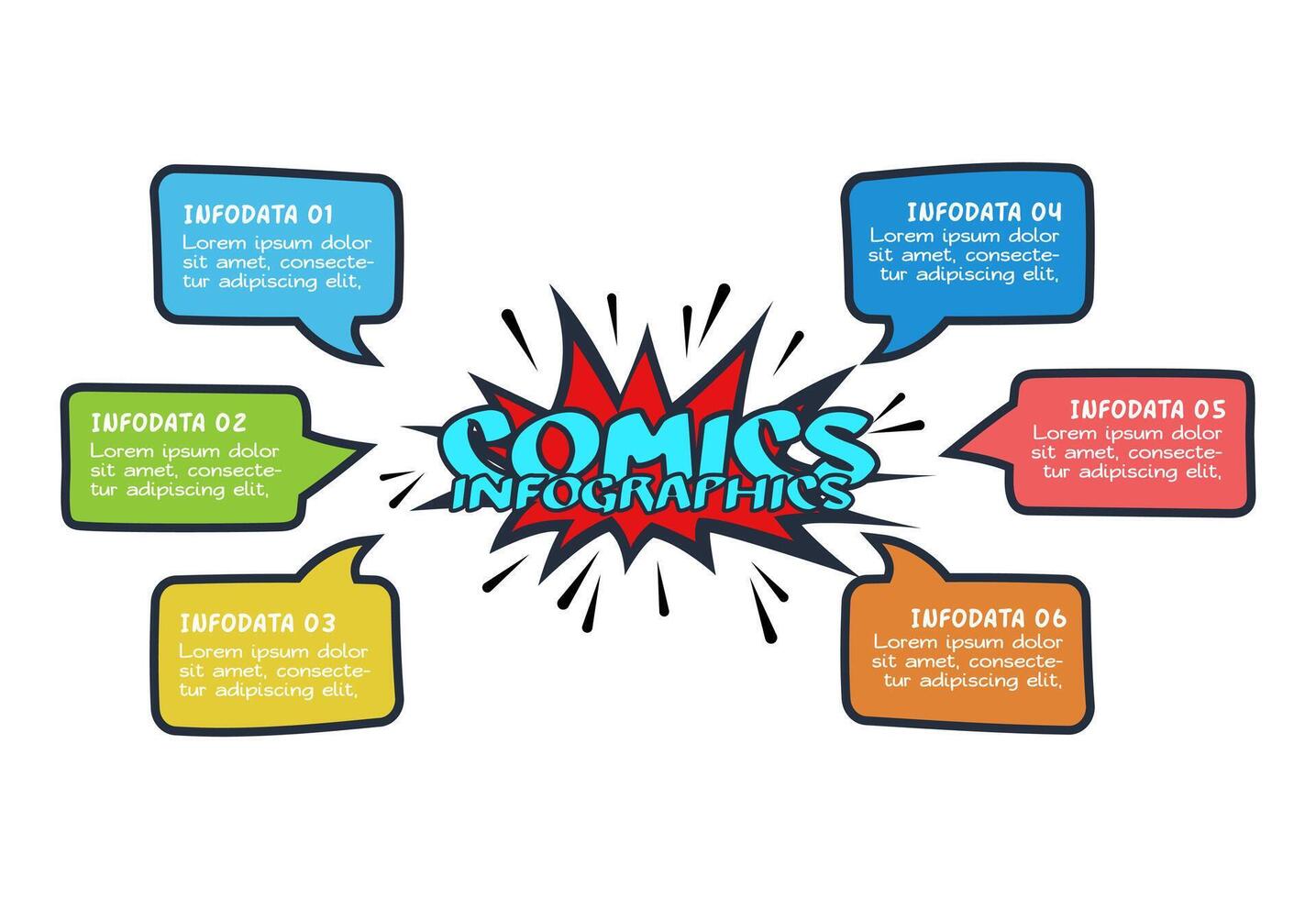 INFODATA 01
Lorem ipsum dolor sit amet, consectetur adipiscing elit,

INFODATA 02
Lorem ipsum dolor sit amet, consectetur adipiscing elit,

INFODATA 03
Lorem ipsum dolor sit amet, consectetur adipiscing elit,

COMICS
INFOGRAPHICS

INFODATA 04
Lorem ipsum dolor sit amet, consectetur adipiscing elit,

INFODATA 05
Lorem ipsum dolor sit amet, consectetur adipiscing elit,

INFODATA 06
Lorem ipsum dolor sit amet, consectetur adipiscing elit,