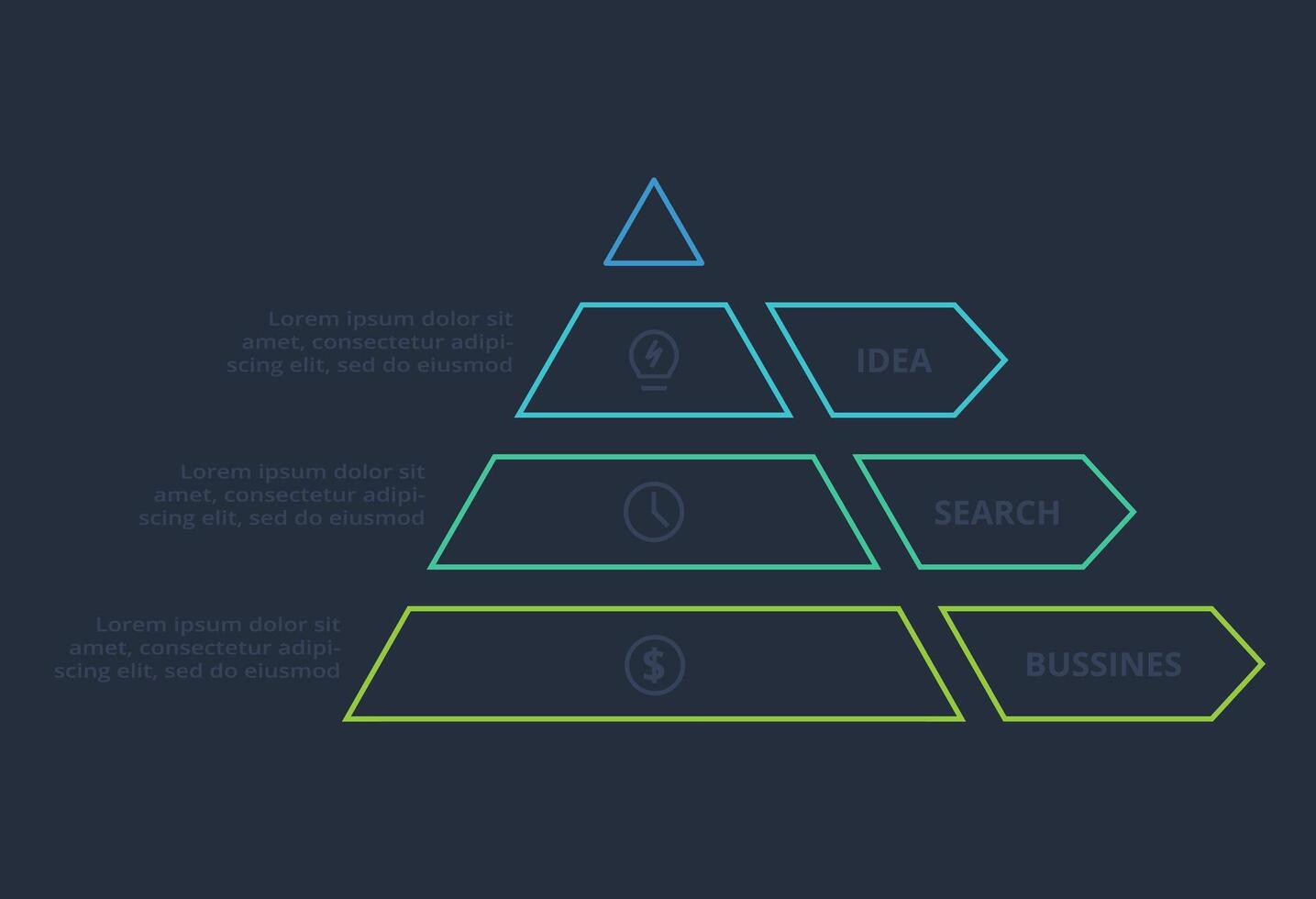 Lorem ipsum dolor sit amet, consectetur adipiscing elit, sed do eiusmod

IDEA

Lorem ipsum dolor sit amet, consectetur adipiscing elit, sed do eiusmod

SEARCH

Lorem ipsum dolor sit amet, consectetur adipiscing elit, sed do eiusmod

$

BUSSINES