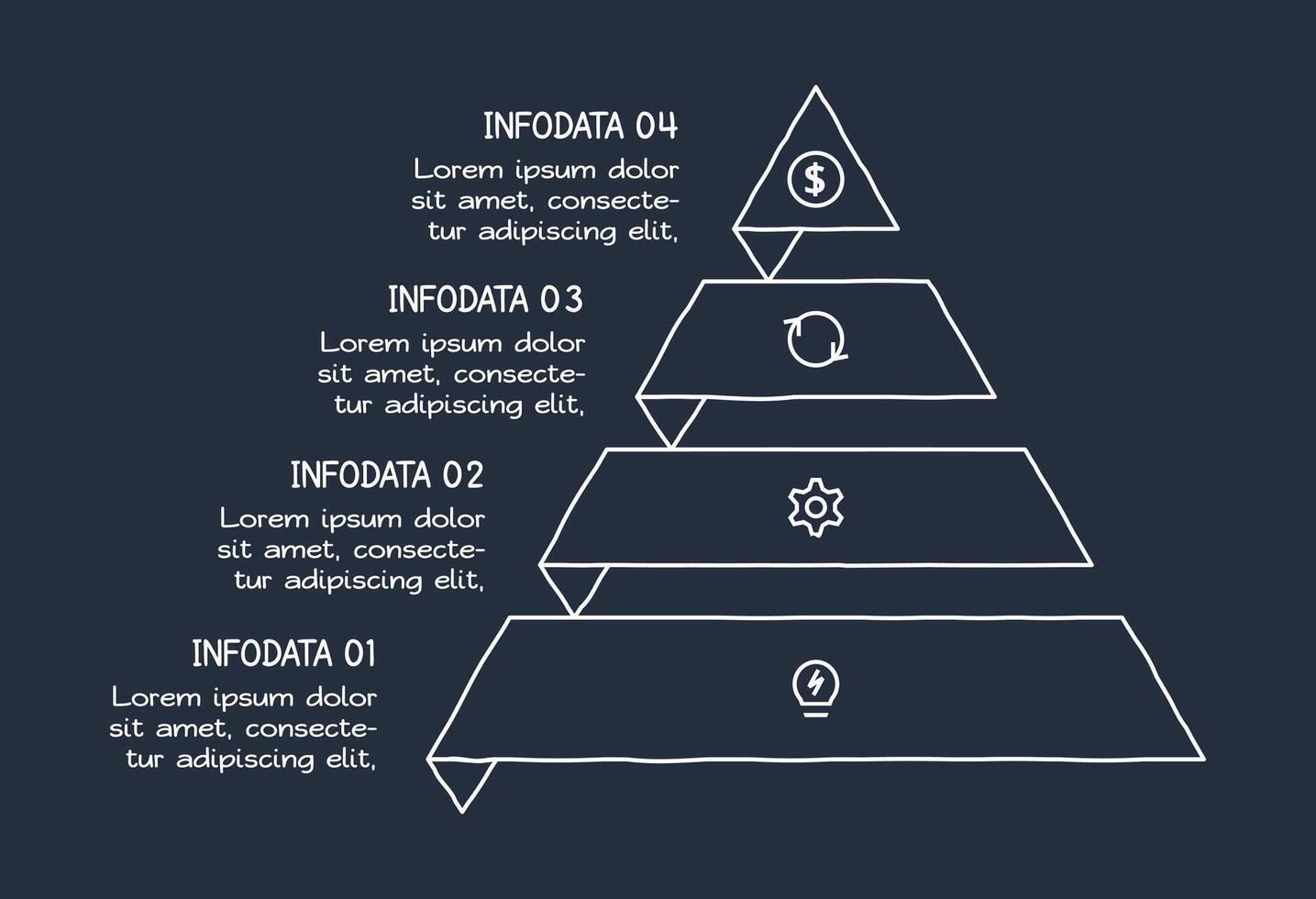 INFODATA 04
Lorem ipsum dolor sit amet, consectetur adipiscing elit,

$

INFODATA 03
Lorem ipsum dolor sit amet, consectetur adipiscing elit,

INFODATA 02
Lorem ipsum dolor sit amet, consectetur adipiscing elit,

INFODATA 01
Lorem ipsum dolor sit amet, consectetur adipiscing elit,