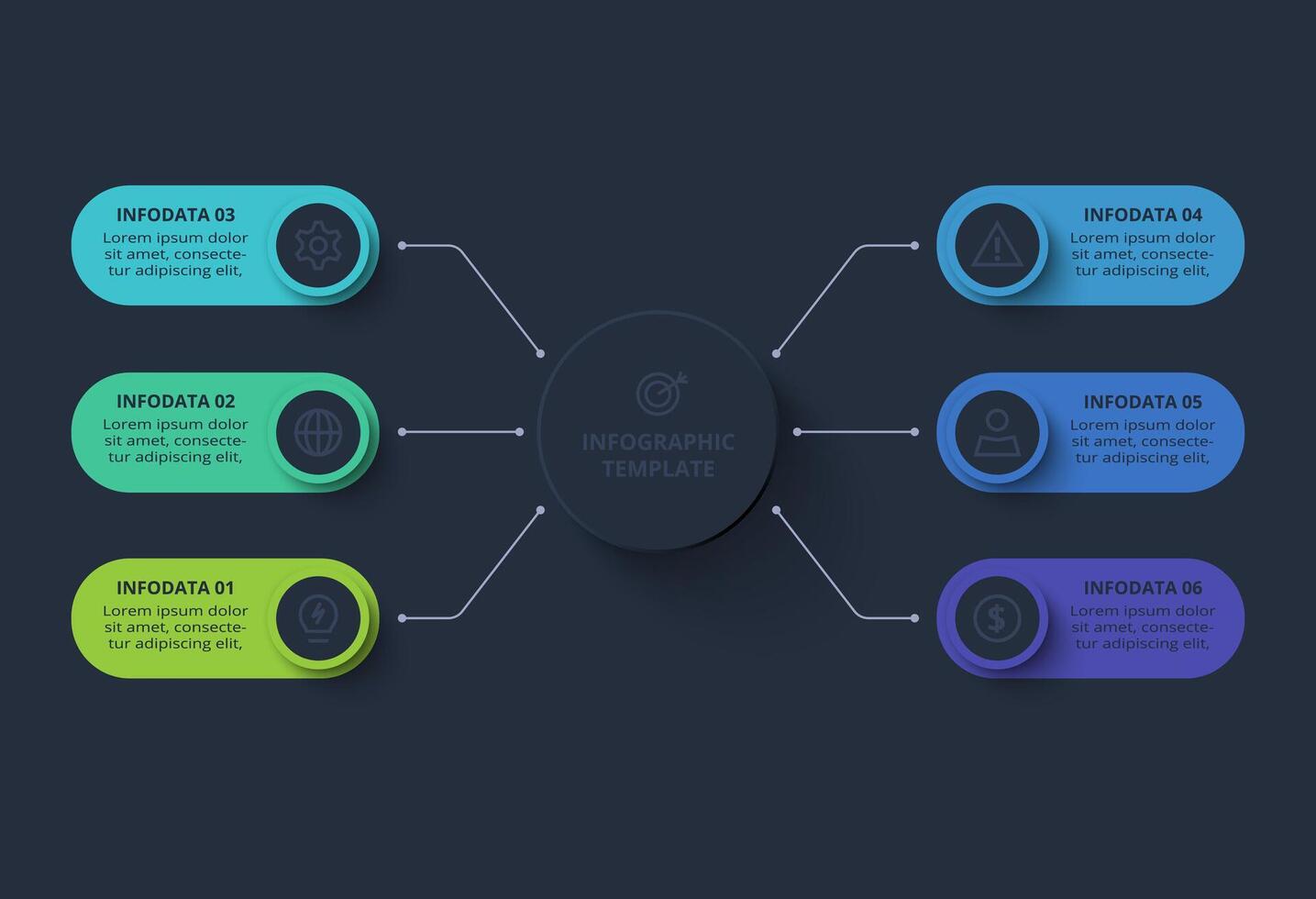 INFODATA 03
Lorem ipsum dolor sit amet, consectetur adipiscing elit,

INFODATA 02
Lorem ipsum dolor sit amet, consectetur adipiscing elit,

INFODATA 01
Lorem ipsum dolor sit amet, consectetur adipiscing elit,

INFOGRAPHIC TEMPLATE

INFODATA 04
Lorem ipsum dolor sit amet, consectetur adipiscing elit,

INFODATA 05
Lorem ipsum dolor sit amet, consectetur adipiscing elit,

INFODATA 06
Lorem ipsum dolor sit amet, consectetur adipiscing elit,