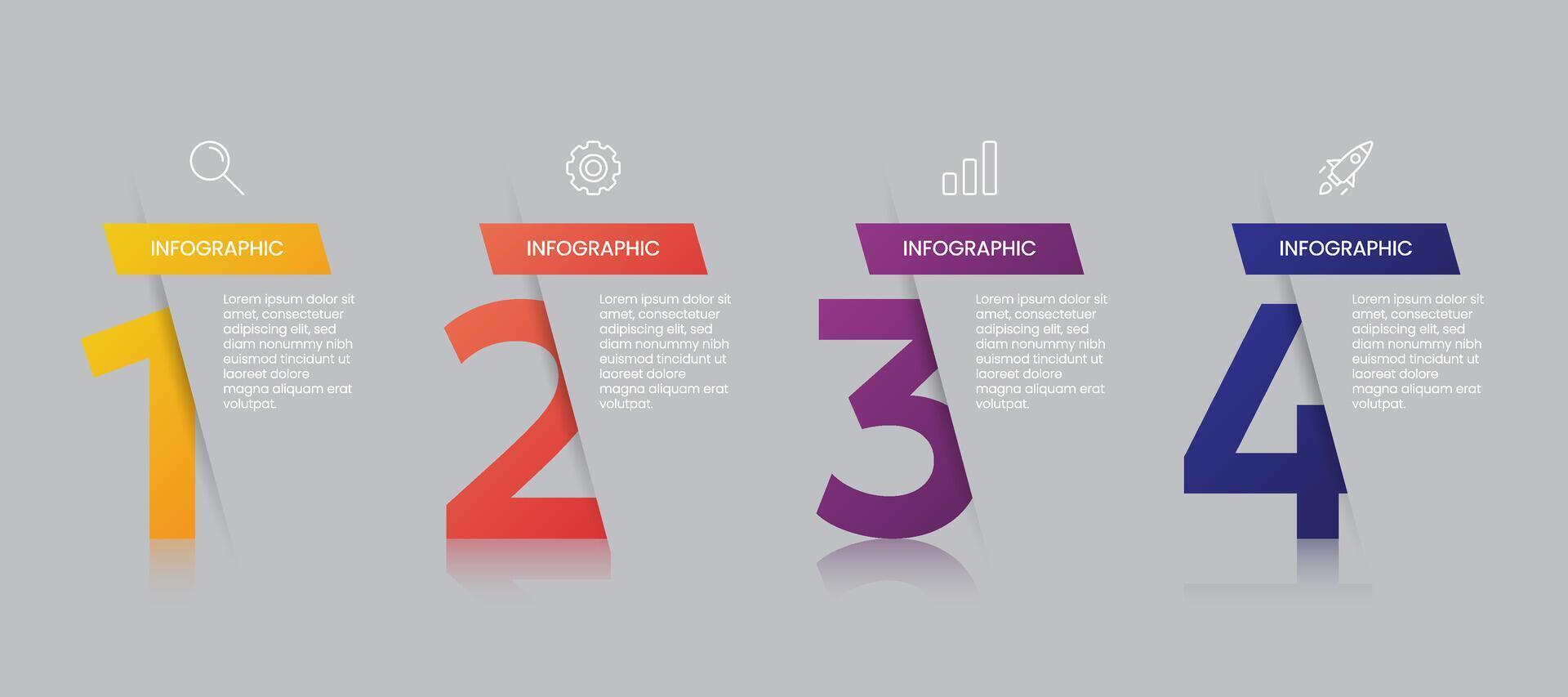 INFOGRAPHIC

1

Lorem ipsum dolor sit amet, consectetuer adipiscing elit, sed diam nonummy nibh euismod tincidunt ut laoreet dolore magna aliquam erat volutpat.

INFOGRAPHIC

2

Lorem ipsum dolor sit amet, consectetuer adipiscing elit, sed diam nonummy nibh euismod tincidunt ut laoreet dolore magna aliquam erat volutpat.

INFOGRAPHIC

3

Lorem ipsum dolor sit amet, consectetuer adipiscing elit, sed diam nonummy nibh euismod tincidunt ut laoreet dolore magna aliquam erat volutpat.

INFOGRAPHIC

4

Lorem ipsum dolor sit amet, consectetuer adipiscing elit, sed diam nonummy nibh euismod tincidunt ut laoreet dolore magna aliquam erat volutpat.