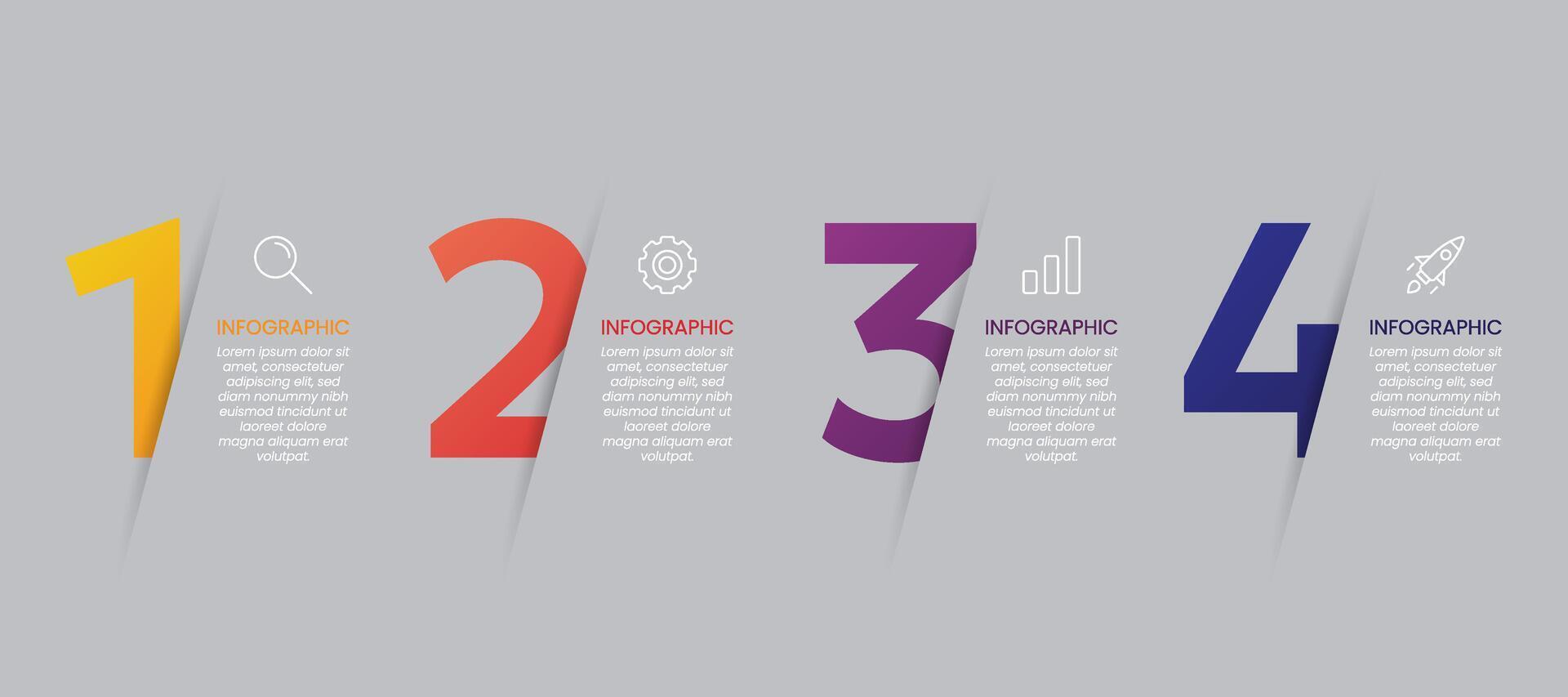 1

INFOGRAPHIC

Lorem ipsum dolor sit amet, consectetuer adipiscing elit, sed diam nonummy nibh euismod tincidunt ut laoreet dolore magna aliquam erat volutpat.

2

INFOGRAPHIC

Lorem ipsum dolor sit amet, consectetuer adipiscing elit, sed diam nonummy nibh euismod tincidunt ut laoreet dolore magna aliquam erat volutpat.

3

INFOGRAPHIC

Lorem ipsum dolor sit amet, consectetuer adipiscing elit, sed diam nonummy nibh euismod tincidunt ut laoreet dolore magna aliquam erat volutpat.

4

INFOGRAPHIC

Lorem ipsum dolor sit amet, consectetuer adipiscing elit, sed diam nonummy nibh euismod tincidunt ut laoreet dolore magna aliquam erat volutpat.