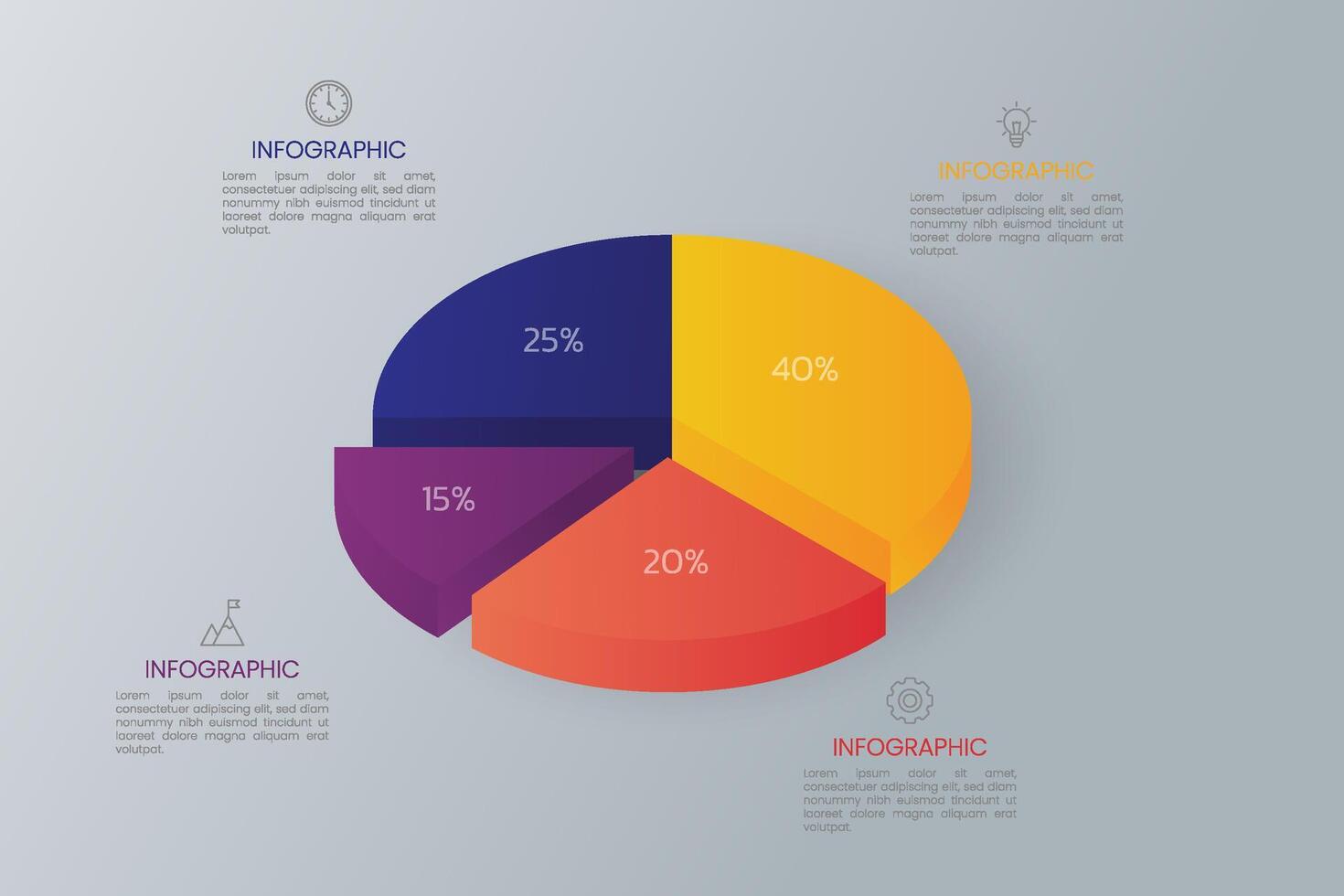 INFOGRAPHIC

Lorem ipsum dolor sit amet, consectetuer adipiscing elit, sed diam nonummy nibh euismod tincidunt ut laoreet dolore magna aliquam erat volutpat.

INFOGRAPHIC

Lorem ipsum dolor sit amet, consectetuer adipiscing elit, sed diam nonummy nibh euismod tincidunt ut laoreet dolore magna aliquam erat volutpat.

25%

40%

15%

20%

INFOGRAPHIC

Lorem ipsum dolor sit amet, consectetuer adipiscing elit, sed diam nonummy nibh euismod tincidunt ut laoreet dolore magna aliquam erat volutpat.

INFOGRAPHIC

Lorem ipsum dolor sit amet, consectetuer adipiscing elit, sed diam nonummy nibh euismod tincidunt ut laoreet dolore magna aliquam erat volutpat.