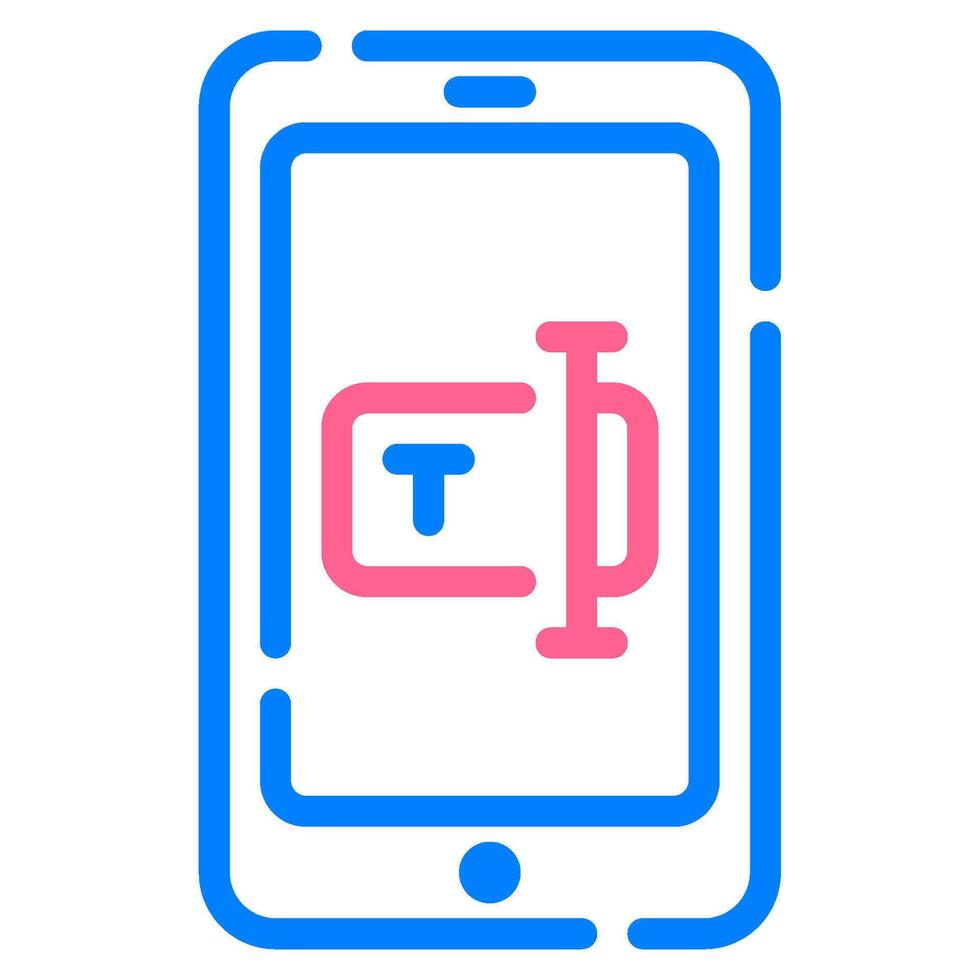 T