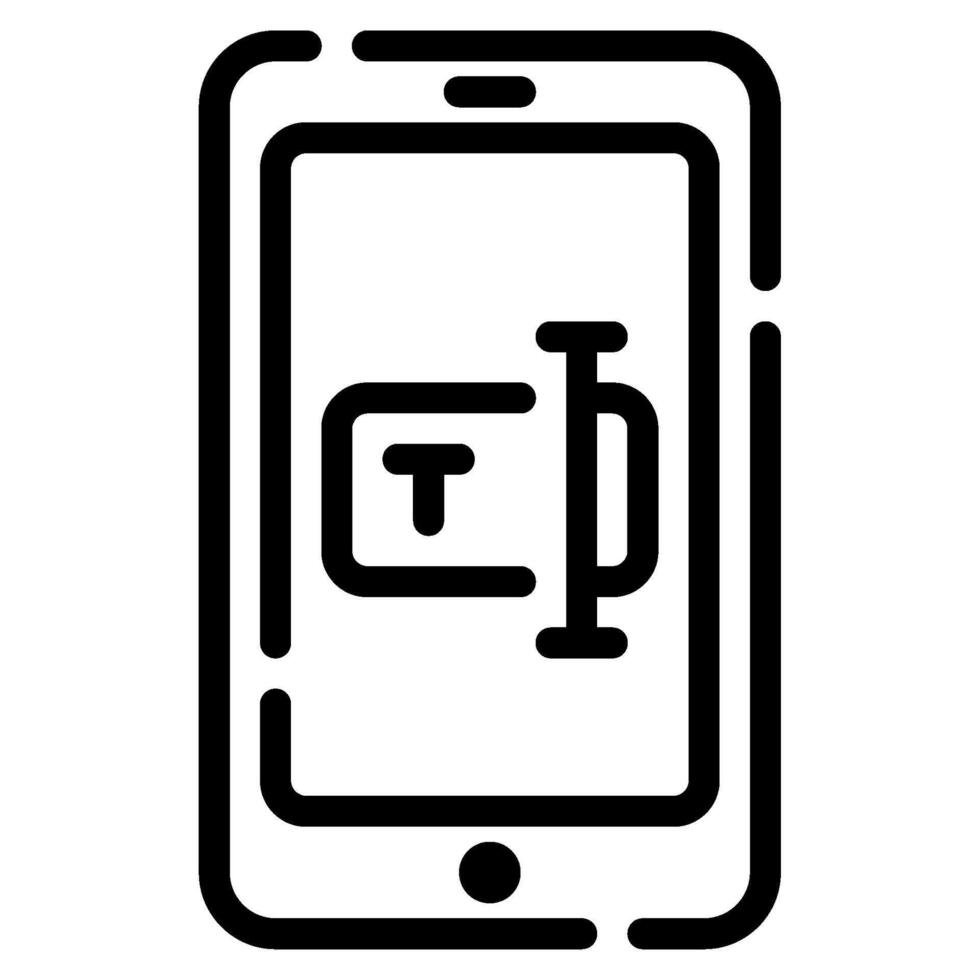 T