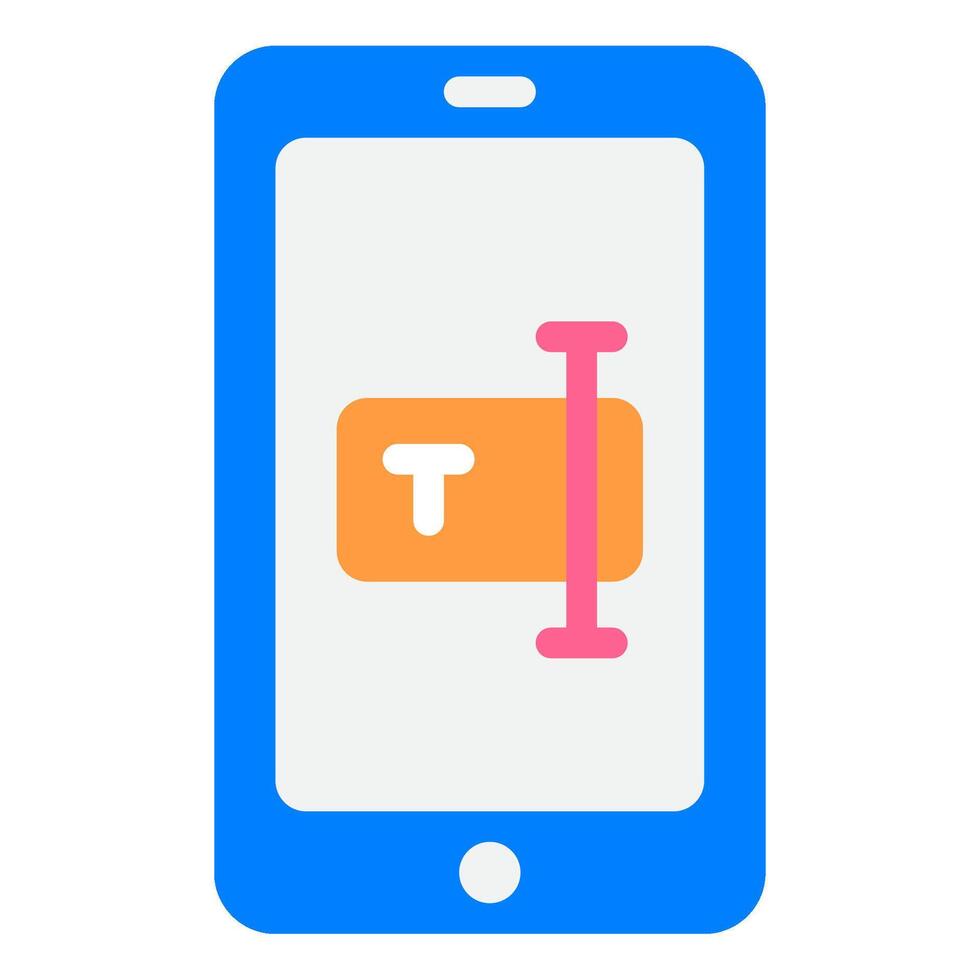 T