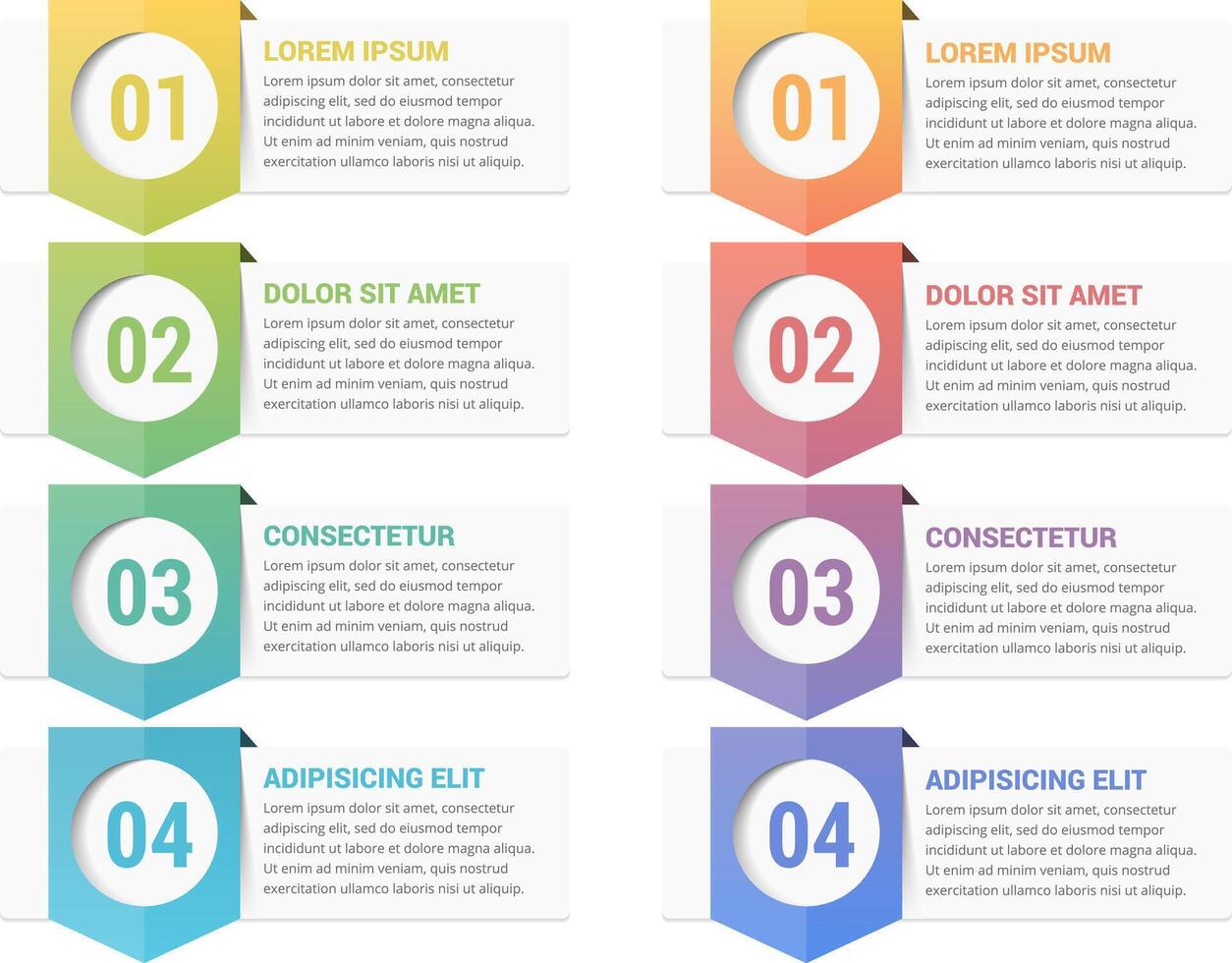 01

LOREM IPSUM

Lorem ipsum dolor sit amet, consectetur adipiscing elit, sed do eiusmod tempor incididunt ut labore et dolore magna aliqua. Ut enim ad minim veniam, quis nostrud exercitation ullamco laboris nisi ut aliquip.

02

DOLOR SIT AMET

Lorem ipsum dolor sit amet, consectetur adipiscing elit, sed do eiusmod tempor incididunt ut labore et dolore magna aliqua. Ut enim ad minim veniam, quis nostrud exercitation ullamco laboris nisi ut aliquip.

03

CONSECTETUR

Lorem ipsum dolor sit amet, consectetur adipiscing elit, sed do eiusmod tempor incididunt ut labore et dolore magna aliqua. Ut enim ad minim veniam, quis nostrud exercitation ullamco laboris nisi ut aliquip.

04

ADIPISICING ELIT

Lorem ipsum dolor sit amet, consectetur adipiscing elit, sed do eiusmod tempor incididunt ut labore et dolore magna aliqua. Ut enim ad minim veniam, quis nostrud exercitation ullamco laboris nisi ut aliquip.

01

LOREM IPSUM

Lorem ipsum dolor sit amet, consectetur adipiscing elit, sed do eiusmod tempor incididunt ut labore et dolore magna aliqua. Ut enim ad minim veniam, quis nostrud exercitation ullamco laboris nisi ut aliquip.

02

DOLOR SIT AMET

Lorem ipsum dolor sit amet, consectetur adipiscing elit, sed do eiusmod tempor incididunt ut labore et dolore magna aliqua. Ut enim ad minim veniam, quis nostrud exercitation ullamco laboris nisi ut aliquip.

03

CONSECTETUR

Lorem ipsum dolor sit amet, consectetur adipiscing elit, sed do eiusmod tempor incididunt ut labore et dolore magna aliqua. Ut enim ad minim veniam, quis nostrud exercitation ullamco laboris nisi ut aliquip.

04

ADIPISICING ELIT

Lorem ipsum dolor sit amet, consectetur adipiscing elit, sed do eiusmod tempor incididunt ut labore et dolore magna aliqua. Ut enim ad minim veniam, quis nostrud exercitation ullamco laboris nisi ut aliquip.