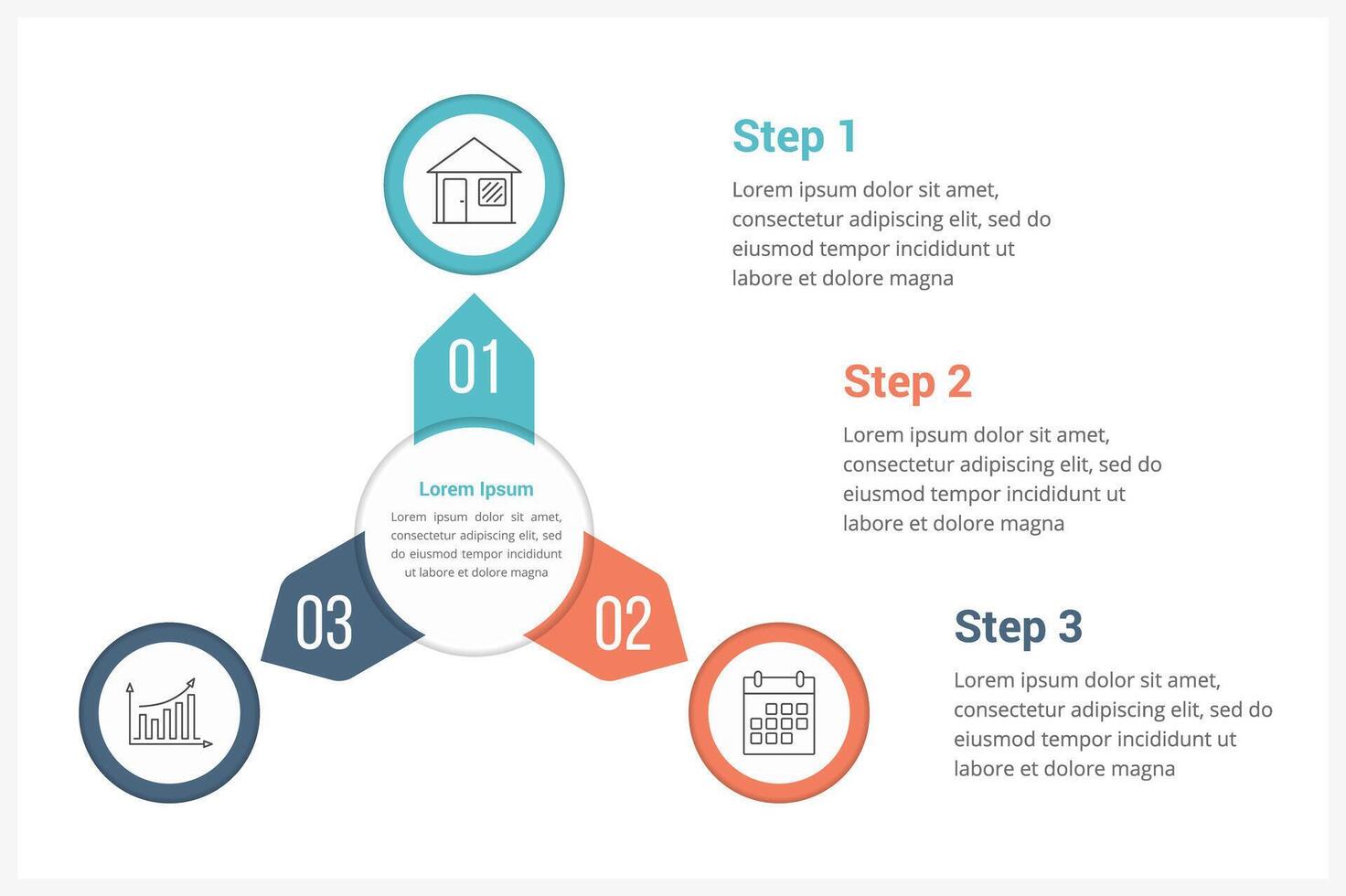 01

Lorem Ipsum

Lorem ipsum dolor sit amet, consectetur adipiscing elit, sed do eiusmod tempor incididunt ut labore et dolore magna

03

02

Step 1

Lorem ipsum dolor sit amet, consectetur adipiscing elit, sed do eiusmod tempor incididunt ut labore et dolore magna

Step 2

Lorem ipsum dolor sit amet, consectetur adipiscing elit, sed do eiusmod tempor incididunt ut labore et dolore magna

Step 3

Lorem ipsum dolor sit amet, consectetur adipiscing elit, sed do eiusmod tempor incididunt ut labore et dolore magna