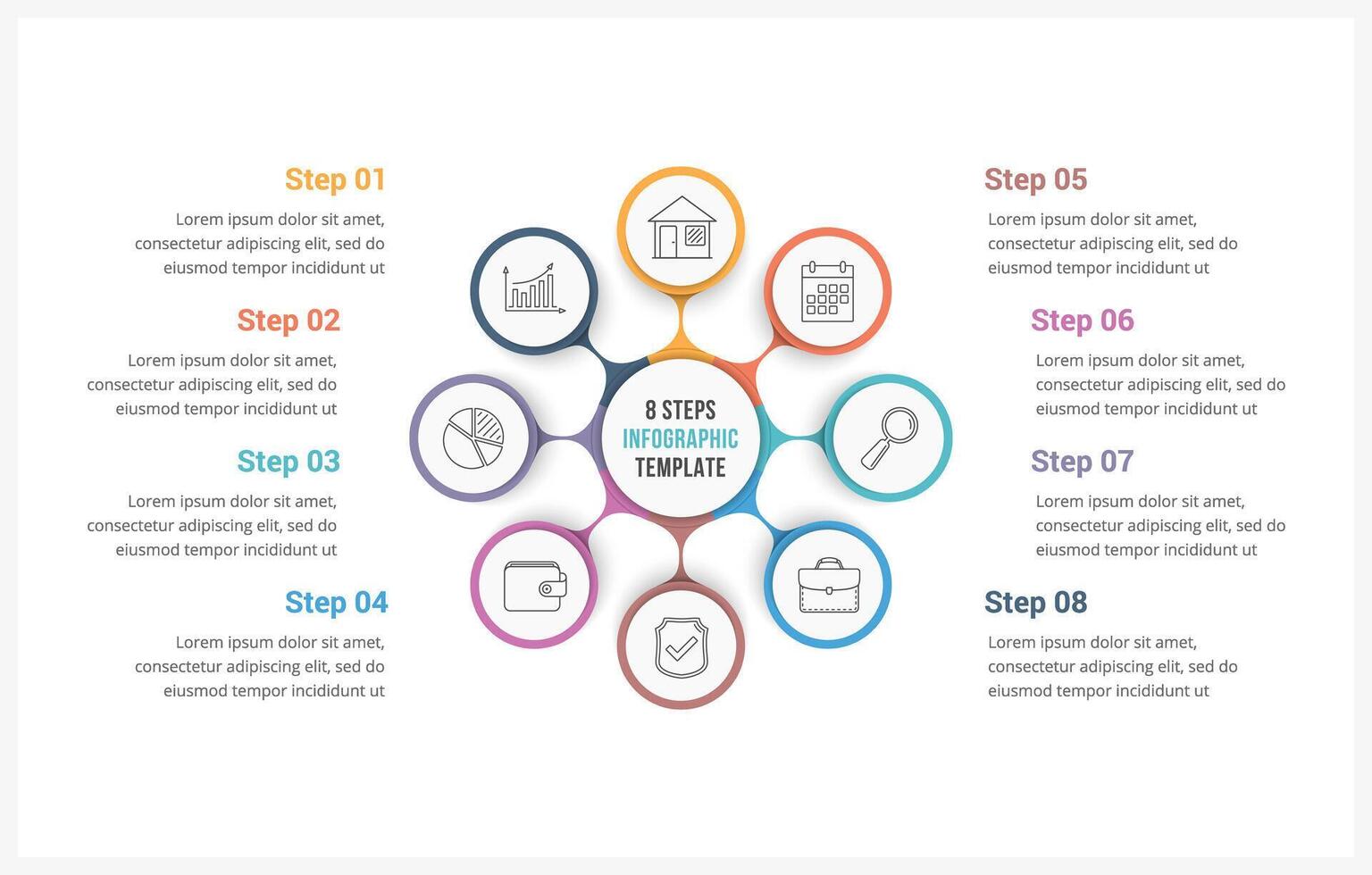 Step 01
Lorem ipsum dolor sit amet, consectetur adipiscing elit, sed do eiusmod tempor incididunt ut

Step 02
Lorem ipsum dolor sit amet, consectetur adipiscing elit, sed do eiusmod tempor incididunt ut

Step 03
Lorem ipsum dolor sit amet, consectetur adipiscing elit, sed do eiusmod tempor incididunt ut

Step 04
Lorem ipsum dolor sit amet, consectetur adipiscing elit, sed do eiusmod tempor incididunt ut

8 STEPS
INFOGRAPHIC
TEMPLATE

Step 05
Lorem ipsum dolor sit amet, consectetur adipiscing elit, sed do eiusmod tempor incididunt ut

Step 06
Lorem ipsum dolor sit amet, consectetur adipiscing elit, sed do eiusmod tempor incididunt ut

Step 07
Lorem ipsum dolor sit amet, consectetur adipiscing elit, sed do eiusmod tempor incididunt ut

Step 08
Lorem ipsum dolor sit amet, consectetur adipiscing elit, sed do eiusmod tempor incididunt ut