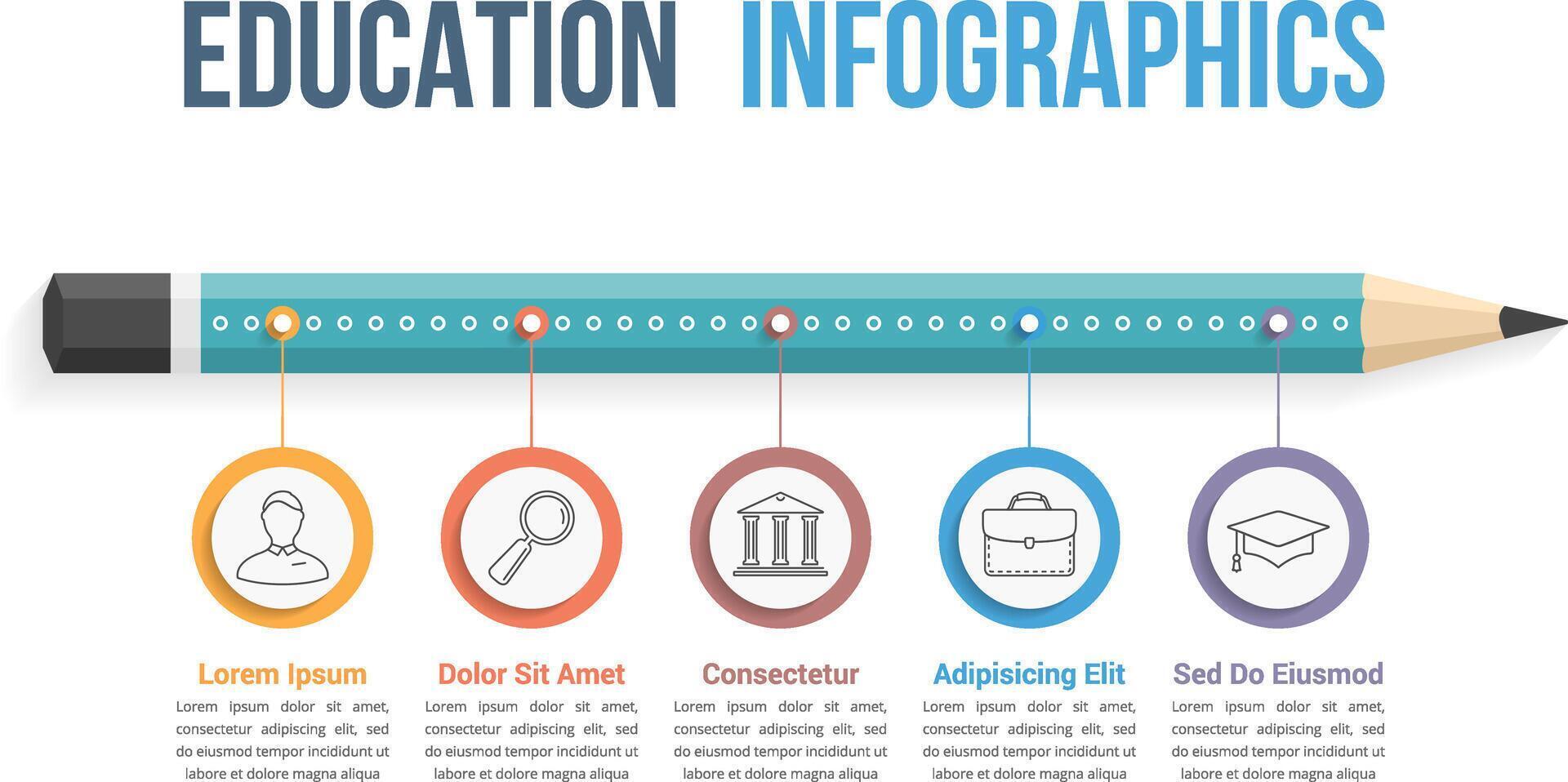 EDUCATION INFOGRAPHICS

Lorem Ipsum
Lorem ipsum dolor sit amet, consectetur adipiscing elit, sed do eiusmod tempor incididunt ut labore et dolore magna aliqua

Dolor Sit Amet
Lorem ipsum dolor sit amet, consectetur adipiscing elit, sed do eiusmod tempor incididunt ut labore et dolore magna aliqua

Consectetur
Lorem ipsum dolor sit amet, consectetur adipiscing elit, sed do eiusmod tempor incididunt ut labore et dolore magna aliqua

Adipisicing Elit
Lorem ipsum dolor sit amet, consectetur adipiscing elit, sed do eiusmod tempor incididunt ut labore et dolore magna aliqua

Sed Do Eiusmod
Lorem ipsum dolor sit amet, consectetur adipiscing elit, sed do eiusmod tempor incididunt ut labore et dolore magna aliqua