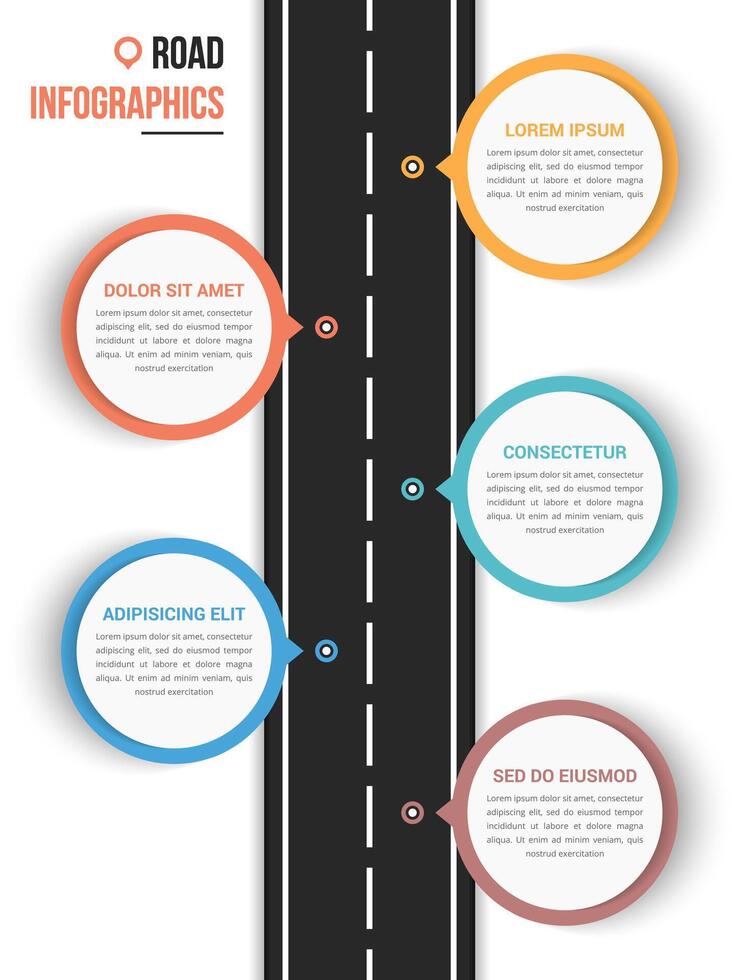 ROAD
INFOGRAPHICS

LOREM IPSUM
Lorem ipsum dolor sit amet, consectetur adipiscing elit, sed do eiusmod tempor incididunt ut labore et dolore magna aliqua. Ut enim ad minim veniam, quis nostrud exercitation

DOLOR SIT AMET
Lorem ipsum dolor sit amet, consectetur adipiscing elit, sed do eiusmod tempor incididunt ut labore et dolore magna aliqua. Ut enim ad minim veniam, quis nostrud exercitation

CONSECTETUR
Lorem ipsum dolor sit amet, consectetur adipiscing elit, sed do eiusmod tempor incididunt ut labore et dolore magna aliqua. Ut enim ad minim veniam, quis nostrud exercitation

ADIPISICING ELIT
Lorem ipsum dolor sit amet, consectetur adipiscing elit, sed do eiusmod tempor incididunt ut labore et dolore magna aliqua. Ut enim ad minim veniam, quis nostrud exercitation

SED DO EIUSMOD
Lorem ipsum dolor sit amet, consectetur adipiscing elit, sed do eiusmod tempor incididunt ut labore et dolore magna aliqua. Ut enim ad minim veniam, quis nostrud exercitation