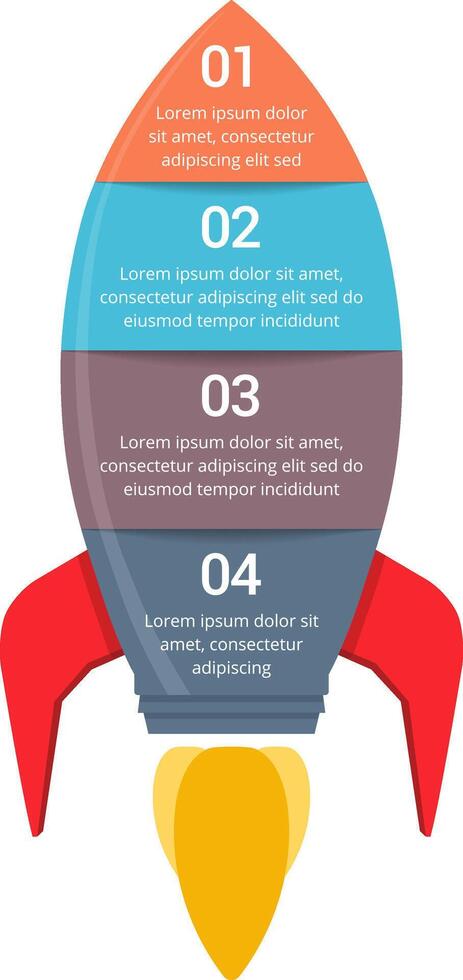 01
Lorem ipsum dolor sit amet, consectetur adipiscing elit sed

02
Lorem ipsum dolor sit amet, consectetur adipiscing elit sed do eiusmod tempor incididunt

03
Lorem ipsum dolor sit amet, consectetur adipiscing elit sed do eiusmod tempor incididunt

04
Lorem ipsum dolor sit amet, consectetur adipiscing