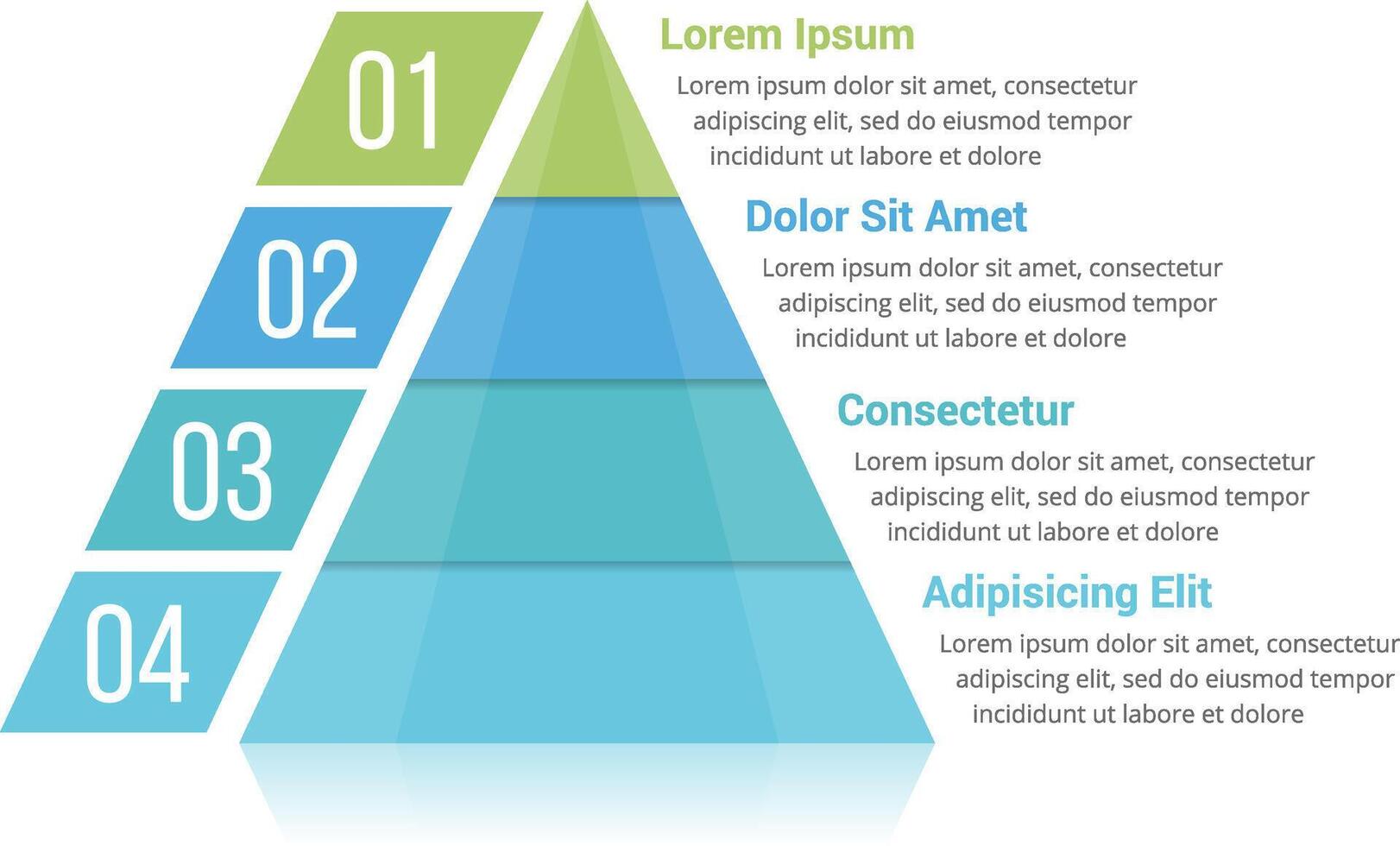 01

Lorem Ipsum

Lorem ipsum dolor sit amet, consectetur adipiscing elit, sed do eiusmod tempor incididunt ut labore et dolore

02

Dolor Sit Amet

Lorem ipsum dolor sit amet, consectetur adipiscing elit, sed do eiusmod tempor incididunt ut labore et dolore

03

Consectetur

Lorem ipsum dolor sit amet, consectetur adipiscing elit, sed do eiusmod tempor incididunt ut labore et dolore

04

Adipisicing Elit

Lorem ipsum dolor sit amet, consectetur adipiscing elit, sed do eiusmod tempor incididunt ut labore et dolore