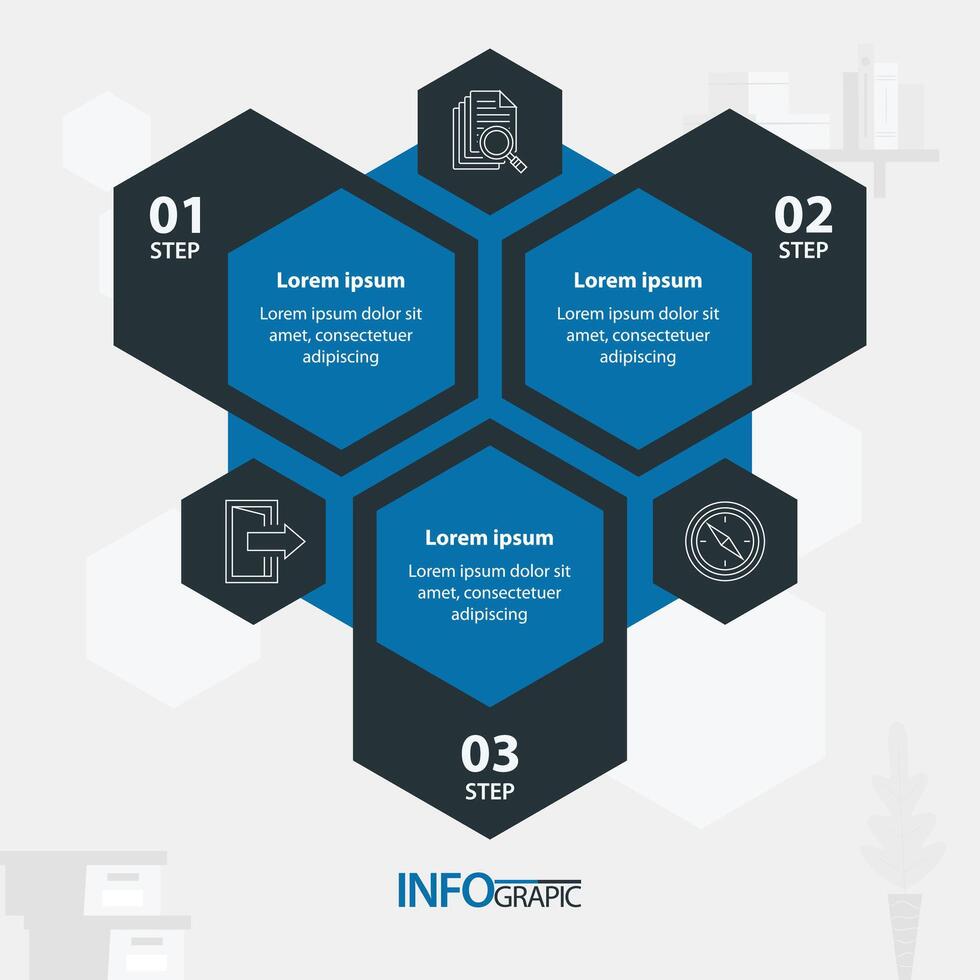 01
STEP

Lorem ipsum
Lorem ipsum dolor sit amet, consectetuer adipiscing

02
STEP

Lorem ipsum
Lorem ipsum dolor sit amet, consectetuer adipiscing

Lorem ipsum
Lorem ipsum dolor sit amet, consectetuer adipiscing

03
STEP

INFOGRAPIC