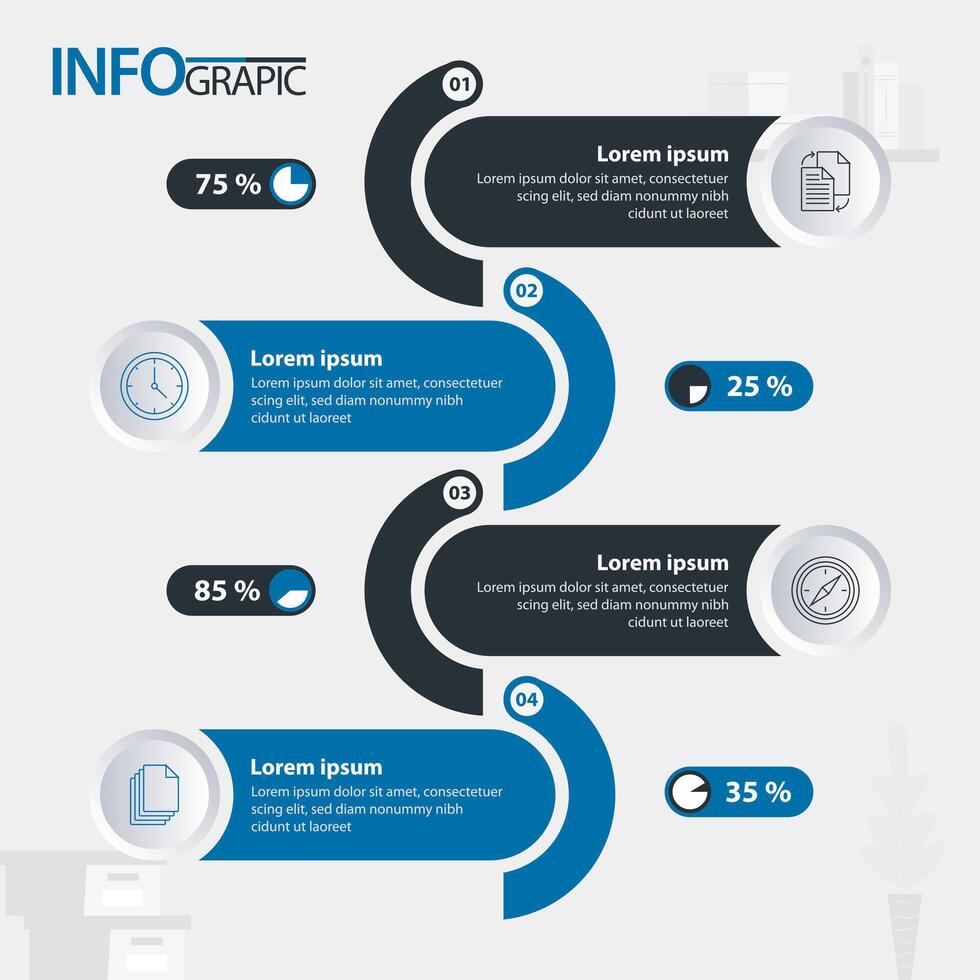 INFOGRAPIC

01

75 %

Lorem ipsum
Lorem ipsum dolor sit amet, consectetuer scing elit, sed diam nonummy nibh cidunt ut laoreet

02

Lorem ipsum
Lorem ipsum dolor sit amet, consectetuer scing elit, sed diam nonummy nibh cidunt ut laoreet

25 %

03

85 %

Lorem ipsum
Lorem ipsum dolor sit amet, consectetuer scing elit, sed diam nonummy nibh cidunt ut laoreet

04

Lorem ipsum
Lorem ipsum dolor sit amet, consectetuer scing elit, sed diam nonummy nibh cidunt ut laoreet

35 %