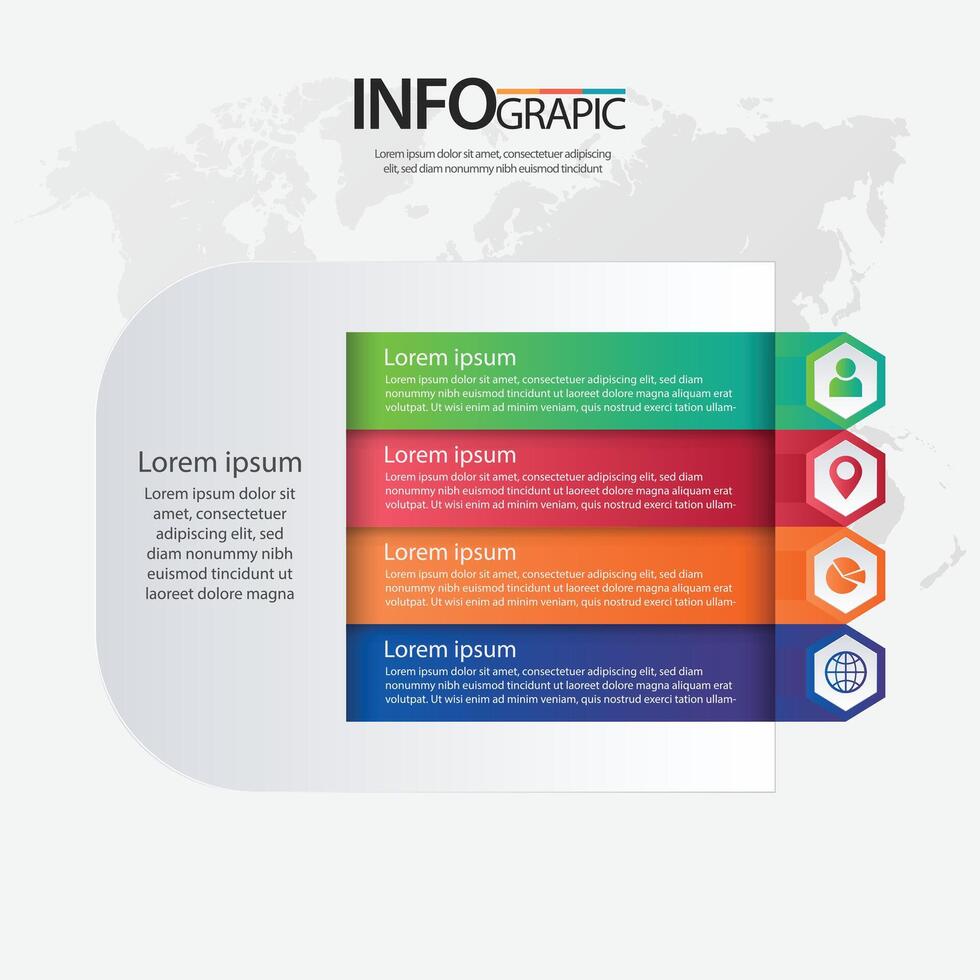 INFOGRAPIC

Lorem ipsum dolor sit amet, consectetuer adipiscing elit, sed diam nonummy nibh euismod tincidunt

Lorem ipsum

Lorem ipsum dolor sit amet, consectetuer adipiscing elit, sed diam nonummy nibh euismod tincidunt ut laoreet dolore magna

Lorem ipsum

Lorem ipsum dolor sit amet, consectetuer adipiscing elit, sed diam nonummy nibh euismod tincidunt ut laoreet dolore magna aliquam erat volutpat. Ut wisi enim ad minim veniam, quis nostrud exerci tation ullam-

Lorem ipsum

Lorem ipsum dolor sit amet, consectetuer adipiscing elit, sed diam nonummy nibh euismod tincidunt ut laoreet dolore magna aliquam erat volutpat. Ut wisi enim ad minim veniam, quis nostrud exerci tation ullam-

Lorem ipsum

Lorem ipsum dolor sit amet, consectetuer adipiscing elit, sed diam nonummy nibh euismod tincidunt ut laoreet dolore magna aliquam erat volutpat. Ut wisi enim ad minim veniam, quis nostrud exerci tation ullam-

Lorem ipsum

Lorem ipsum dolor sit amet, consectetuer adipiscing elit, sed diam nonummy nibh euismod tincidunt ut laoreet dolore magna aliquam erat volutpat. Ut wisi enim ad minim veniam, quis nostrud exerci tation ullam-