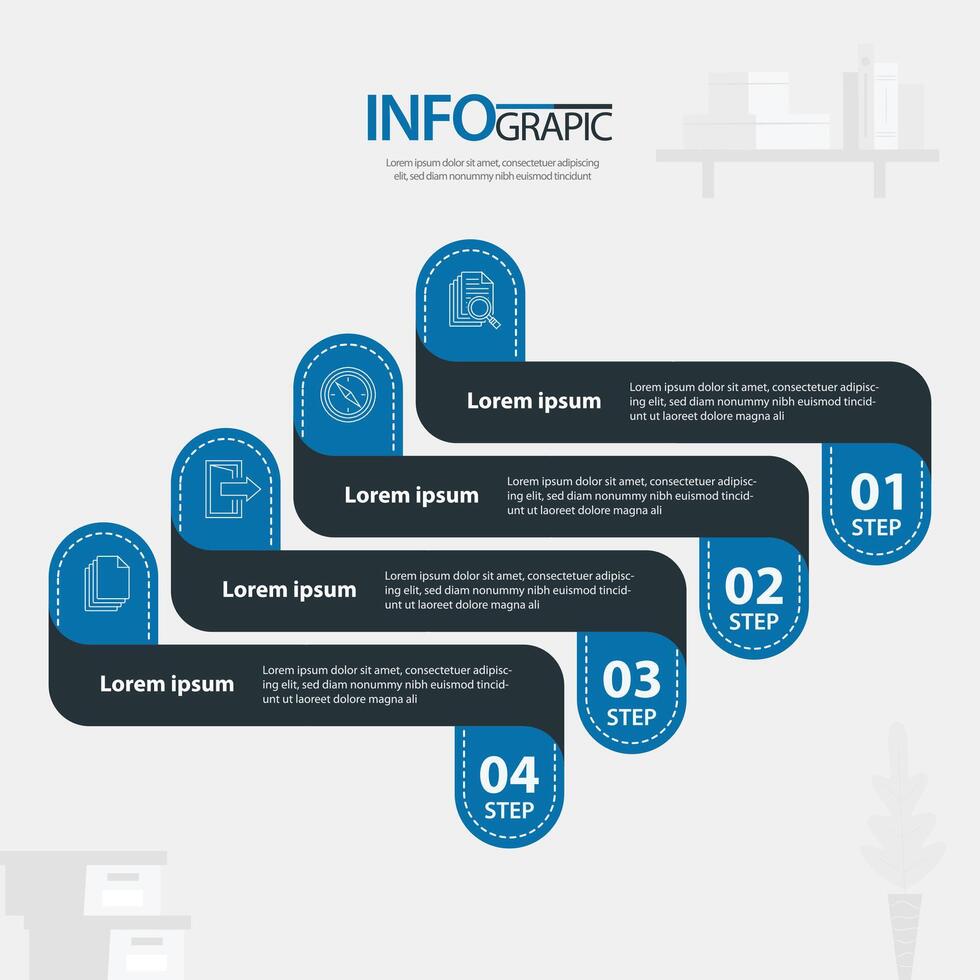 INFOGRAPIC

Lorem ipsum dolor sit amet, consectetuer adipiscing elit, sed diam nonummy nibh euismod tincidunt

Lorem ipsum

Lorem ipsum dolor sit amet, consectetuer adipiscing elit, sed diam nonummy nibh euismod tincidunt ut laoreet dolore magna ali

01 STEP

Lorem ipsum

Lorem ipsum dolor sit amet, consectetuer adipiscing elit, sed diam nonummy nibh euismod tincidunt ut laoreet dolore magna ali

02 STEP

Lorem ipsum

Lorem ipsum dolor sit amet, consectetuer adipiscing elit, sed diam nonummy nibh euismod tincidunt ut laoreet dolore magna ali

03 STEP

Lorem ipsum

Lorem ipsum dolor sit amet, consectetuer adipiscing elit, sed diam nonummy nibh euismod tincidunt ut laoreet dolore magna ali

04 STEP