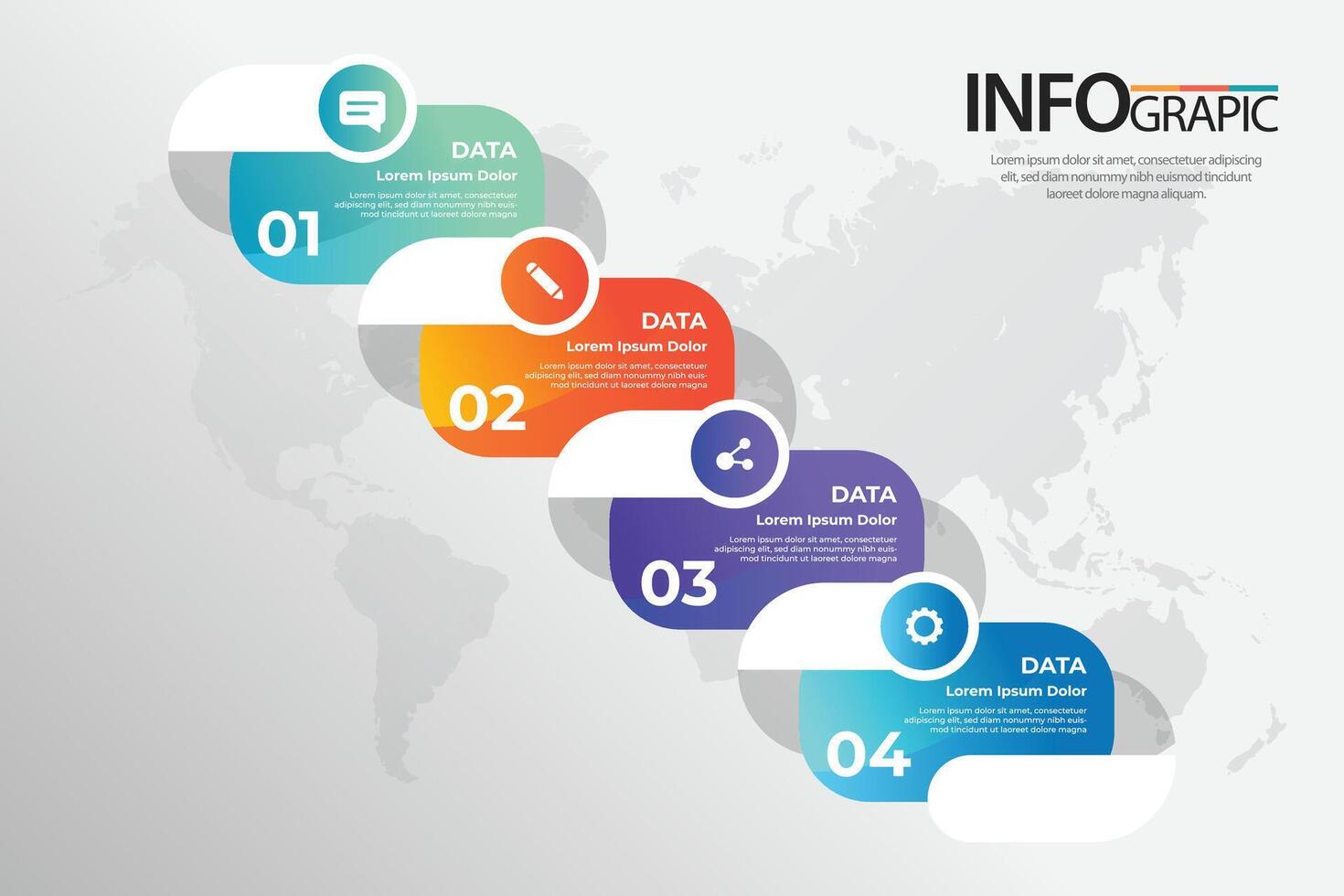 INFOGRAPIC

Lorem ipsum dolor sit amet, consectetuer adipiscing elit, sed diam nonummy nibh euismod tincidunt laoreet dolore magna aliquam.

DATA
Lorem Ipsum Dolor
Lorem ipsum dolor sit amet, consectetuer adipiscing elit, sed diam nonummy nibh euismod tincidunt ut laoreet dolore magna
01

DATA
Lorem Ipsum Dolor
Lorem ipsum dolor sit amet, consectetuer adipiscing elit, sed diam nonummy nibh euismod tincidunt ut laoreet dolore magna
02

DATA
Lorem Ipsum Dolor
Lorem ipsum dolor sit amet, consectetuer adipiscing elit, sed diam nonummy nibh euismod tincidunt ut laoreet dolore magna
03

DATA
Lorem Ipsum Dolor
Lorem ipsum dolor sit amet, consectetuer adipiscing elit, sed diam nonummy nibh euismod tincidunt ut laoreet dolore magna
04