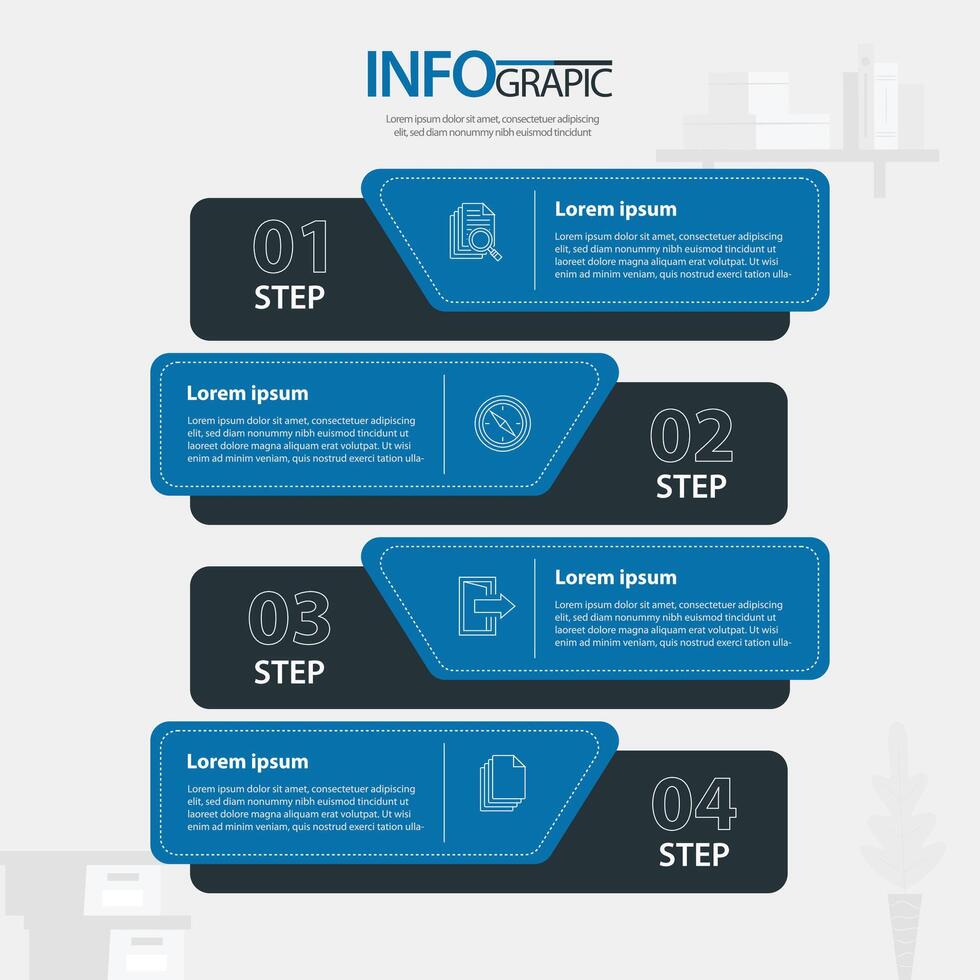 INFOGRAPIC

Lorem ipsum dolor sit amet, consectetuer adipiscing elit, sed diam nonummy nibh euismod tincidunt

01
STEP

Lorem ipsum

Lorem ipsum dolor sit amet, consectetuer adipiscing elit, sed diam nonummy nibh euismod tincidunt ut laoreet dolore magna aliquam erat volutpat. Ut wisi enim ad minim veniam, quis nostrud exerci tation ulla-

Lorem ipsum

Lorem ipsum dolor sit amet, consectetuer adipiscing elit, sed diam nonummy nibh euismod tincidunt ut laoreet dolore magna aliquam erat volutpat. Ut wisi enim ad minim veniam, quis nostrud exerci tation ulla-

02
STEP

03
STEP

Lorem ipsum

Lorem ipsum dolor sit amet, consectetuer adipiscing elit, sed diam nonummy nibh euismod tincidunt ut laoreet dolore magna aliquam erat volutpat. Ut wisi enim ad minim veniam, quis nostrud exerci tation ulla-

Lorem ipsum

Lorem ipsum dolor sit amet, consectetuer adipiscing elit, sed diam nonummy nibh euismod tincidunt ut laoreet dolore magna aliquam erat volutpat. Ut wisi enim ad minim veniam, quis nostrud exerci tation ulla-

04
STEP