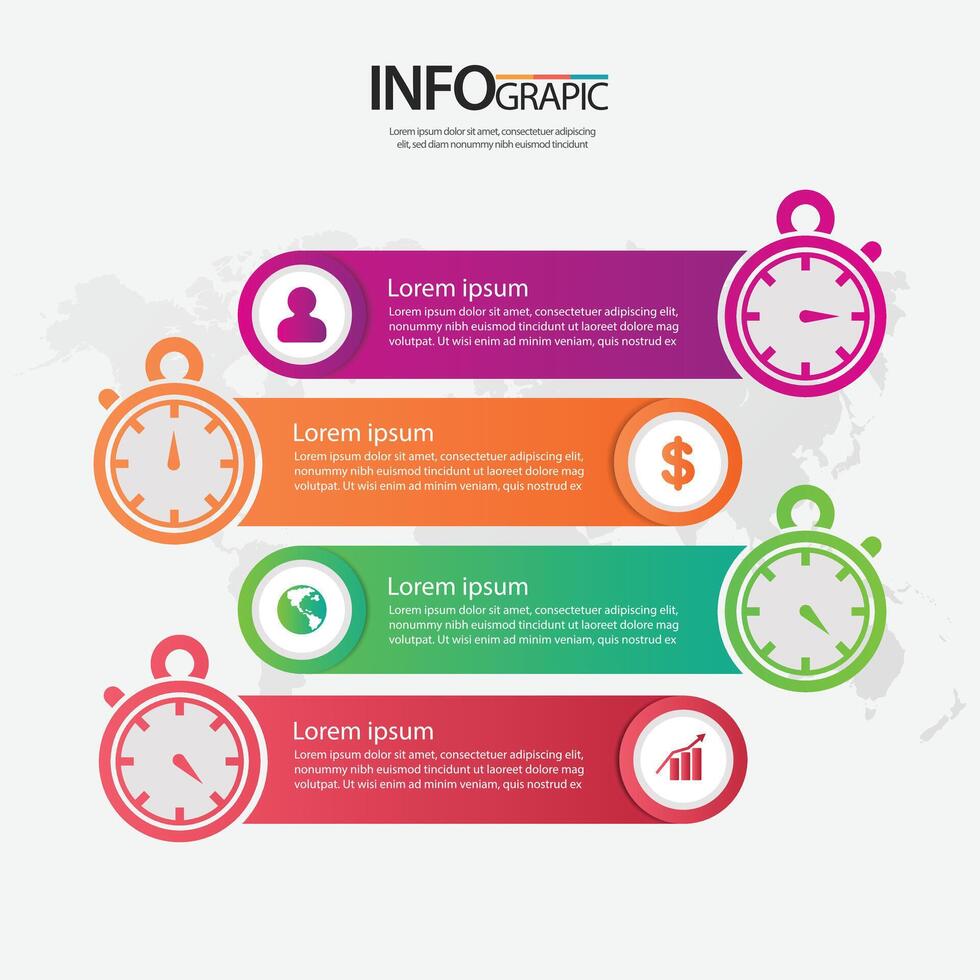 INFOGRAPIC

Lorem ipsum dolor sit amet, consectetuer adipiscing elit, sed diam nonummy nibh euismod tincidunt

Lorem ipsum

Lorem ipsum dolor sit amet, consectetuer adipiscing elit, nonummy nibh euismod tincidunt ut laoreet dolore mag volutpat. Ut wisi enim ad minim veniam, quis nostrud ex

Lorem ipsum

Lorem ipsum dolor sit amet, consectetuer adipiscing elit, nonummy nibh euismod tincidunt ut laoreet dolore mag volutpat. Ut wisi enim ad minim veniam, quis nostrud ex

$

Lorem ipsum

Lorem ipsum dolor sit amet, consectetuer adipiscing elit, nonummy nibh euismod tincidunt ut laoreet dolore mag volutpat. Ut wisi enim ad minim veniam, quis nostrud ex

Lorem ipsum

Lorem ipsum dolor sit amet, consectetuer adipiscing elit, nonummy nibh euismod tincidunt ut laoreet dolore mag volutpat. Ut wisi enim ad minim veniam, quis nostrud ex