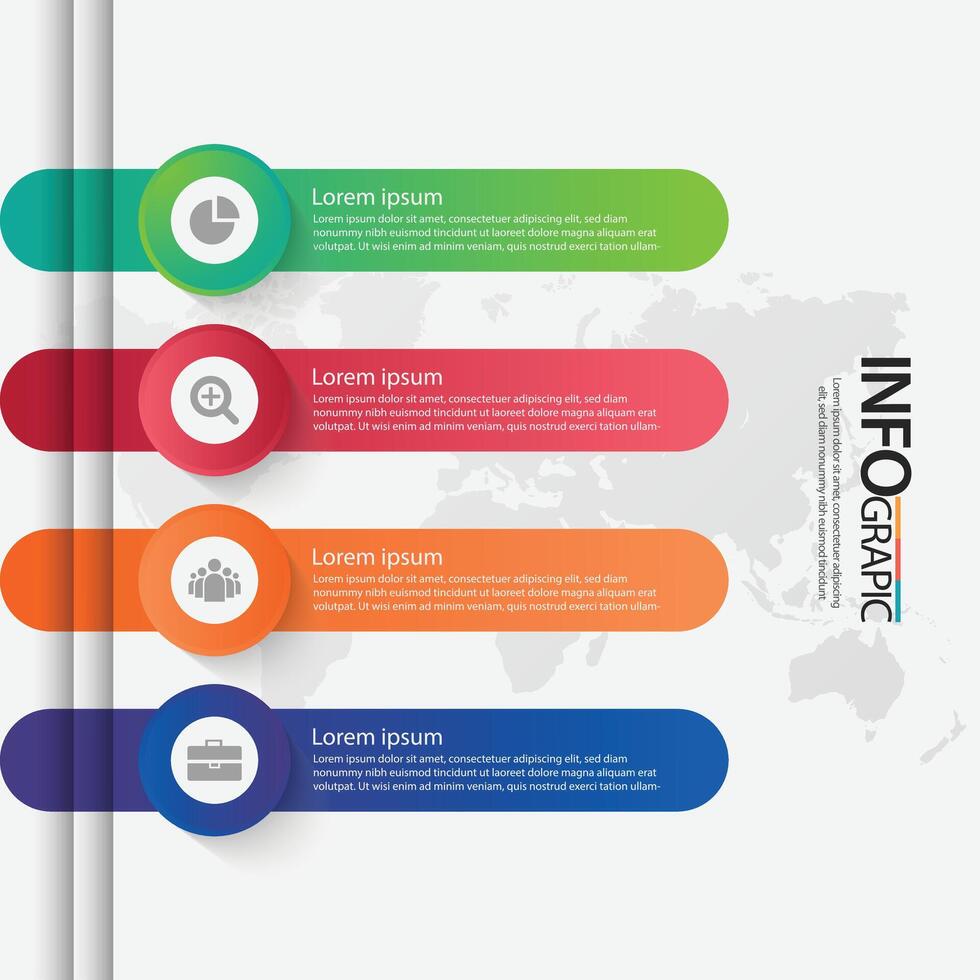 Lorem ipsum
Lorem ipsum dolor sit amet, consectetuer adipiscing elit, sed diam nonummy nibh euismod tincidunt ut laoreet dolore magna aliquam erat volutpat. Ut wisi enim ad minim veniam, quis nostrud exerci tation ullam-

Lorem ipsum
Lorem ipsum dolor sit amet, consectetuer adipiscing elit, sed diam nonummy nibh euismod tincidunt ut laoreet dolore magna aliquam erat volutpat. Ut wisi enim ad minim veniam, quis nostrud exerci tation ullam-

Lorem ipsum
Lorem ipsum dolor sit amet, consectetuer adipiscing elit, sed diam nonummy nibh euismod tincidunt ut laoreet dolore magna aliquam erat volutpat. Ut wisi enim ad minim veniam, quis nostrud exerci tation ullam-

Lorem ipsum
Lorem ipsum dolor sit amet, consectetuer adipiscing elit, sed diam nonummy nibh euismod tincidunt ut laoreet dolore magna aliquam erat volutpat. Ut wisi enim ad minim veniam, quis nostrud exerci tation ullam-

INFOGRAPIC
Lorem ipsum dolor sit amet, consectetuer adipiscing elit, sed diam nonummy nibh euismod tincidunt