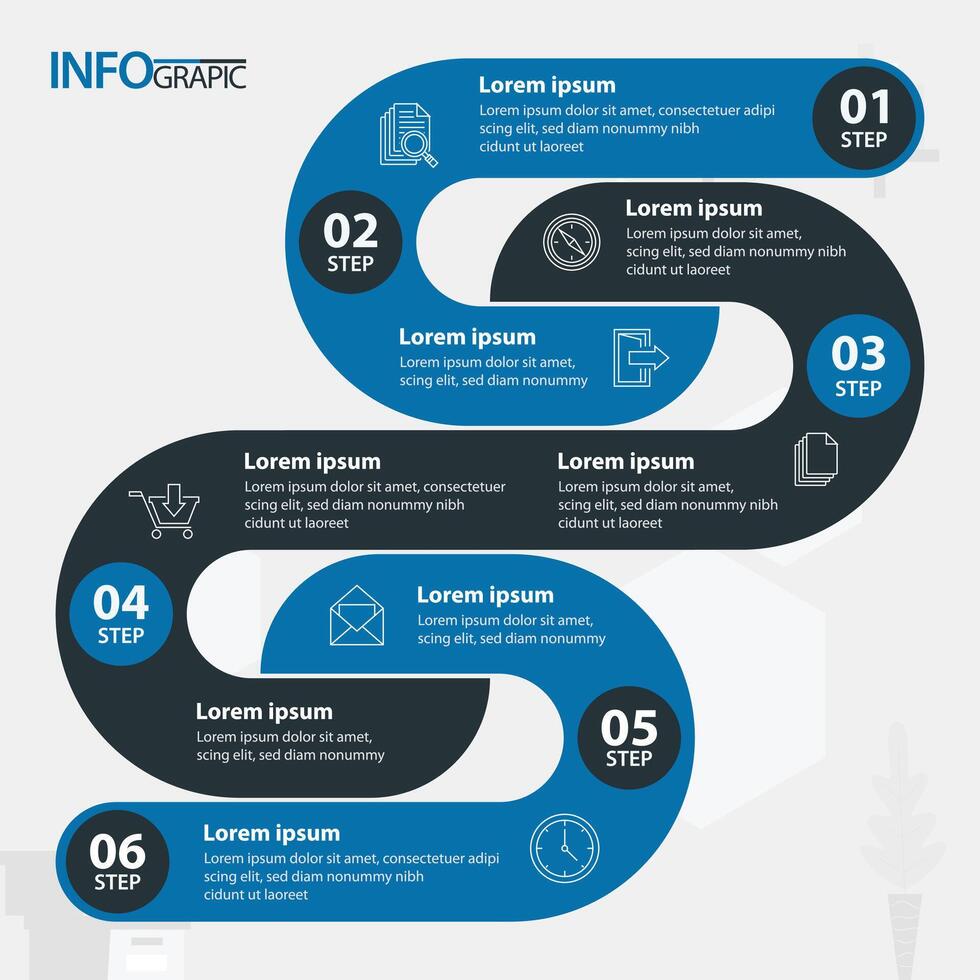 INFOGRAPIC

Lorem ipsum
Lorem ipsum dolor sit amet, consectetuer adipi scing elit, sed diam nonummy nibh cidunt ut laoreet

01
STEP

02
STEP

Lorem ipsum
Lorem ipsum dolor sit amet, scing elit, sed diam nonummy nibh cidunt ut laoreet

Lorem ipsum
Lorem ipsum dolor sit amet, scing elit, sed diam nonummy

03
STEP

Lorem ipsum
Lorem ipsum dolor sit amet, consectetuer scing elit, sed diam nonummy nibh cidunt ut laoreet

Lorem ipsum
Lorem ipsum dolor sit amet, scing elit, sed diam nonummy nibh cidunt ut laoreet

04
STEP

Lorem ipsum
Lorem ipsum dolor sit amet, scing elit, sed diam nonummy

Lorem ipsum
Lorem ipsum dolor sit amet, scing elit, sed diam nonummy

05
STEP

06
STEP

Lorem ipsum
Lorem ipsum dolor sit amet, consectetuer adipi scing elit, sed diam nonummy nibh cidunt ut laoreet