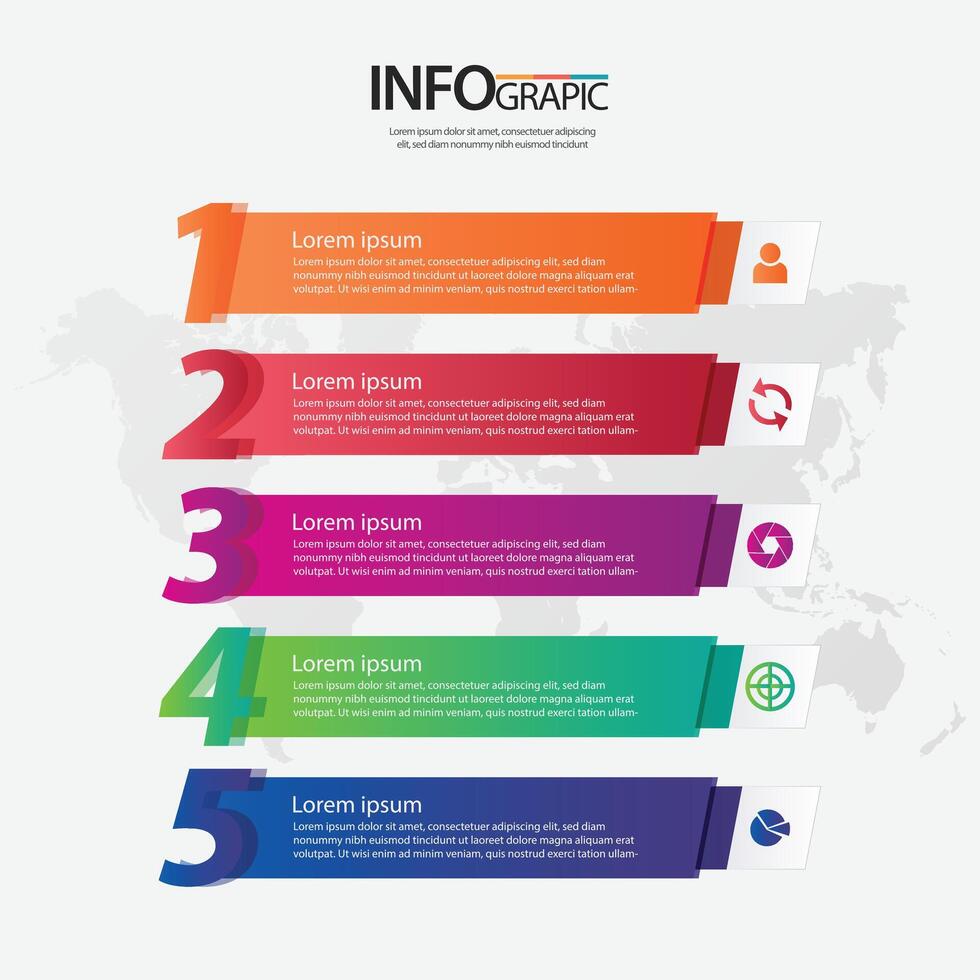 INFOGRAPIC

Lorem ipsum dolor sit amet, consectetuer adipiscing elit, sed diam nonummy nibh euismod tincidunt

1

Lorem ipsum

Lorem ipsum dolor sit amet, consectetuer adipiscing elit, sed diam nonummy nibh euismod tincidunt ut laoreet dolore magna aliquam erat volutpat. Ut wisi enim ad minim veniam, quis nostrud exerci tation ullam-

2

Lorem ipsum

Lorem ipsum dolor sit amet, consectetuer adipiscing elit, sed diam nonummy nibh euismod tincidunt ut laoreet dolore magna aliquam erat volutpat. Ut wisi enim ad minim veniam, quis nostrud exerci tation ullam-

3

Lorem ipsum

Lorem ipsum dolor sit amet, consectetuer adipiscing elit, sed diam nonummy nibh euismod tincidunt ut laoreet dolore magna aliquam erat volutpat. Ut wisi enim ad minim veniam, quis nostrud exerci tation ullam-

4

Lorem ipsum

Lorem ipsum dolor sit amet, consectetuer adipiscing elit, sed diam nonummy nibh euismod tincidunt ut laoreet dolore magna aliquam erat volutpat. Ut wisi enim ad minim veniam, quis nostrud exerci tation ullam-

5

Lorem ipsum

Lorem ipsum dolor sit amet, consectetuer adipiscing elit, sed diam nonummy nibh euismod tincidunt ut laoreet dolore magna aliquam erat volutpat. Ut wisi enim ad minim veniam, quis nostrud exerci tation ullam-