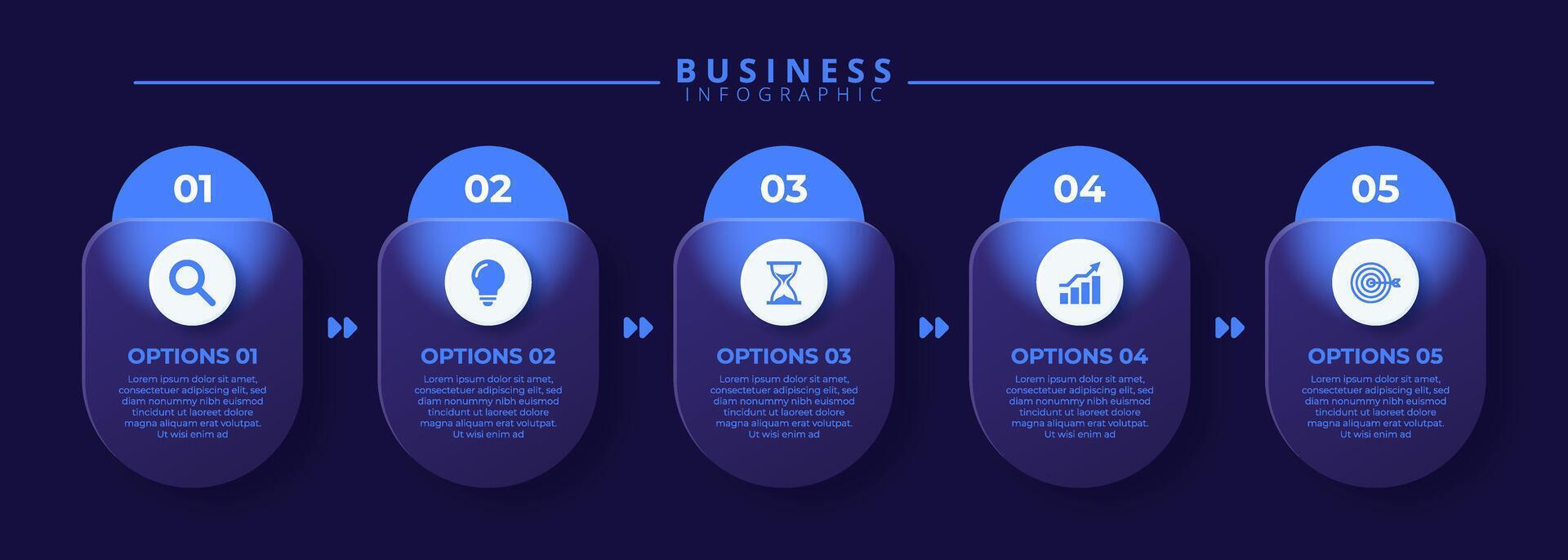 BUSINESS
INFOGRAPHIC

01
OPTIONS 01
Lorem ipsum dolor sit amet, consectetuer adipiscing elit, sed diam nonummy nibh euismod tincidunt ut laoreet dolore magna aliquam erat volutpat. Ut wisi enim ad

02
OPTIONS 02
Lorem ipsum dolor sit amet, consectetuer adipiscing elit, sed diam nonummy nibh euismod tincidunt ut laoreet dolore magna aliquam erat volutpat. Ut wisi enim ad

03
OPTIONS 03
Lorem ipsum dolor sit amet, consectetuer adipiscing elit, sed diam nonummy nibh euismod tincidunt ut laoreet dolore magna aliquam erat volutpat. Ut wisi enim ad

04
OPTIONS 04
Lorem ipsum dolor sit amet, consectetuer adipiscing elit, sed diam nonummy nibh euismod tincidunt ut laoreet dolore magna aliquam erat volutpat. Ut wisi enim ad

05
OPTIONS 05
Lorem ipsum dolor sit amet, consectetuer adipiscing elit, sed diam nonummy nibh euismod tincidunt ut laoreet dolore magna aliquam erat volutpat. Ut wisi enim ad