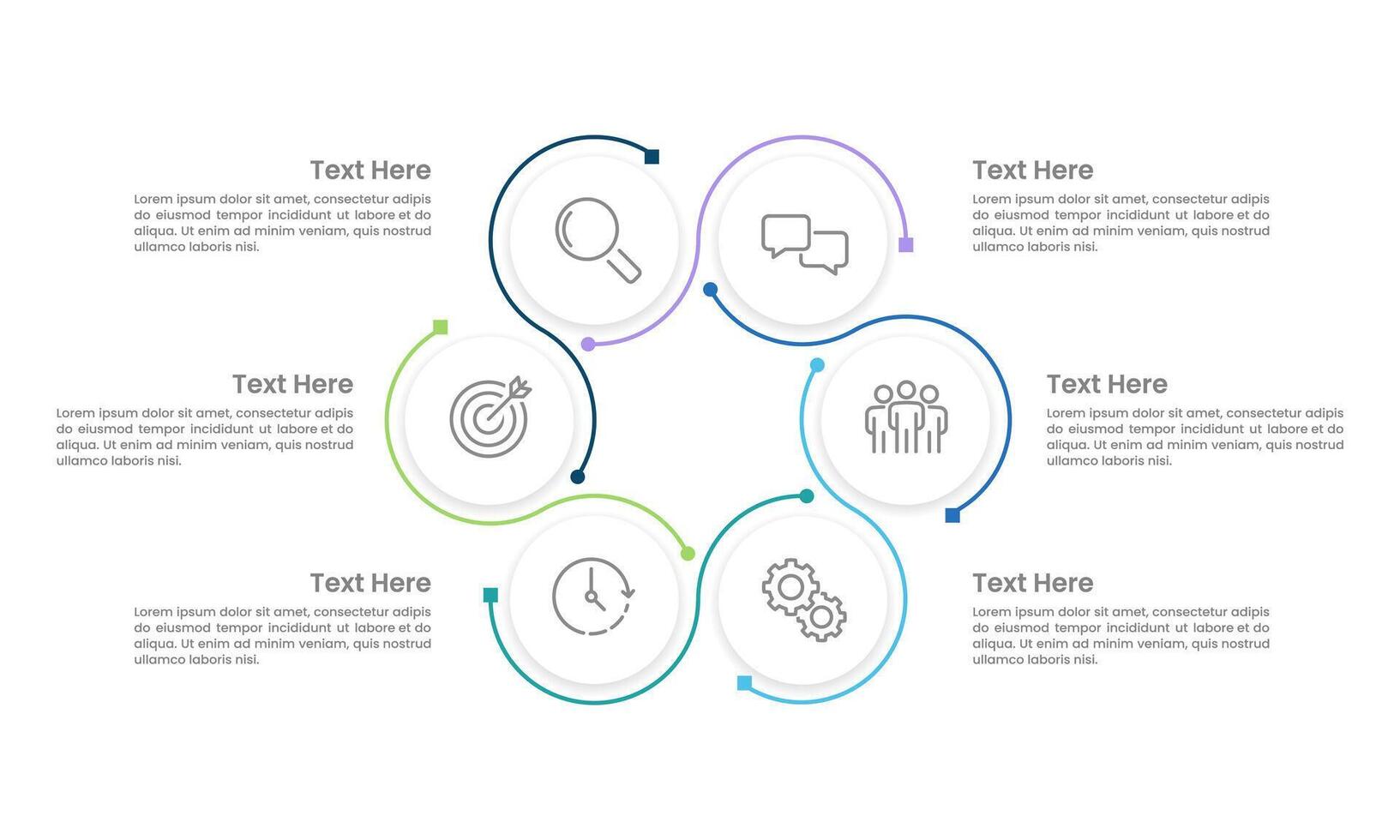 Text Here

Lorem ipsum dolor sit amet, consectetur adipis do eiusmod tempor incididunt ut labore et do aliqua. Ut enim ad minim veniam, quis nostrud ullamco laboris nisi.

Text Here

Lorem ipsum dolor sit amet, consectetur adipis do eiusmod tempor incididunt ut labore et do aliqua. Ut enim ad minim veniam, quis nostrud ullamco laboris nisi.

Text Here

Lorem ipsum dolor sit amet, consectetur adipis do eiusmod tempor incididunt ut labore et do aliqua. Ut enim ad minim veniam, quis nostrud ullamco laboris nisi.

Text Here

Lorem ipsum dolor sit amet, consectetur adipis do eiusmod tempor incididunt ut labore et do aliqua. Ut enim ad minim veniam, quis nostrud ullamco laboris nisi.

Text Here

Lorem ipsum dolor sit amet, consectetur adipis do eiusmod tempor incididunt ut labore et do aliqua. Ut enim ad minim veniam, quis nostrud ullamco laboris nisi.

Text Here

Lorem ipsum dolor sit amet, consectetur adipis do eiusmod tempor incididunt ut labore et do aliqua. Ut enim ad minim veniam, quis nostrud ullamco laboris nisi.