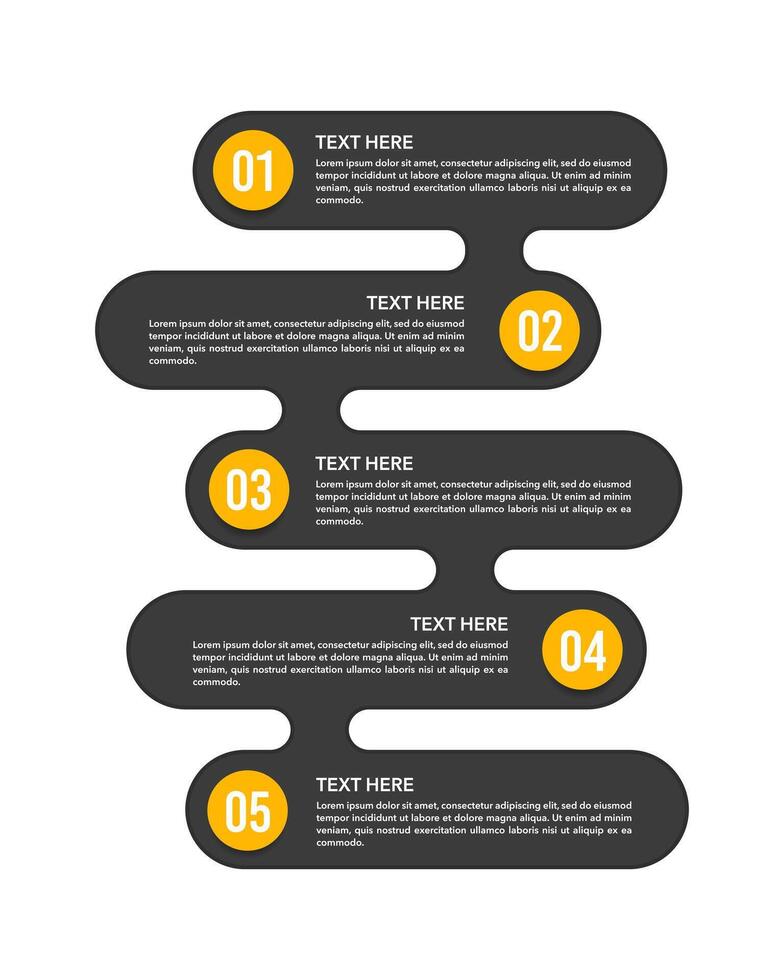 01

TEXT HERE

Lorem ipsum dolor sit amet, consectetur adipiscing elit, sed do eiusmod tempor incididunt ut labore et dolore magna aliqua. Ut enim ad minim veniam, quis nostrud exercitation ullamco laboris nisi ut aliquip ex ea commodo.

TEXT HERE

Lorem ipsum dolor sit amet, consectetur adipiscing elit, sed do eiusmod tempor incididunt ut labore et dolore magna aliqua. Ut enim ad minim veniam, quis nostrud exercitation ullamco laboris nisi ut aliquip ex ea commodo.

02

03

TEXT HERE

Lorem ipsum dolor sit amet, consectetur adipiscing elit, sed do eiusmod tempor incididunt ut labore et dolore magna aliqua. Ut enim ad minim veniam, quis nostrud exercitation ullamco laboris nisi ut aliquip ex ea commodo.

TEXT HERE

Lorem ipsum dolor sit amet, consectetur adipiscing elit, sed do eiusmod tempor incididunt ut labore et dolore magna aliqua. Ut enim ad minim veniam, quis nostrud exercitation ullamco laboris nisi ut aliquip ex ea commodo.

04

05

TEXT HERE

Lorem ipsum dolor sit amet, consectetur adipiscing elit, sed do eiusmod tempor incididunt ut labore et dolore magna aliqua. Ut enim ad minim veniam, quis nostrud exercitation ullamco laboris nisi ut aliquip ex ea commodo.