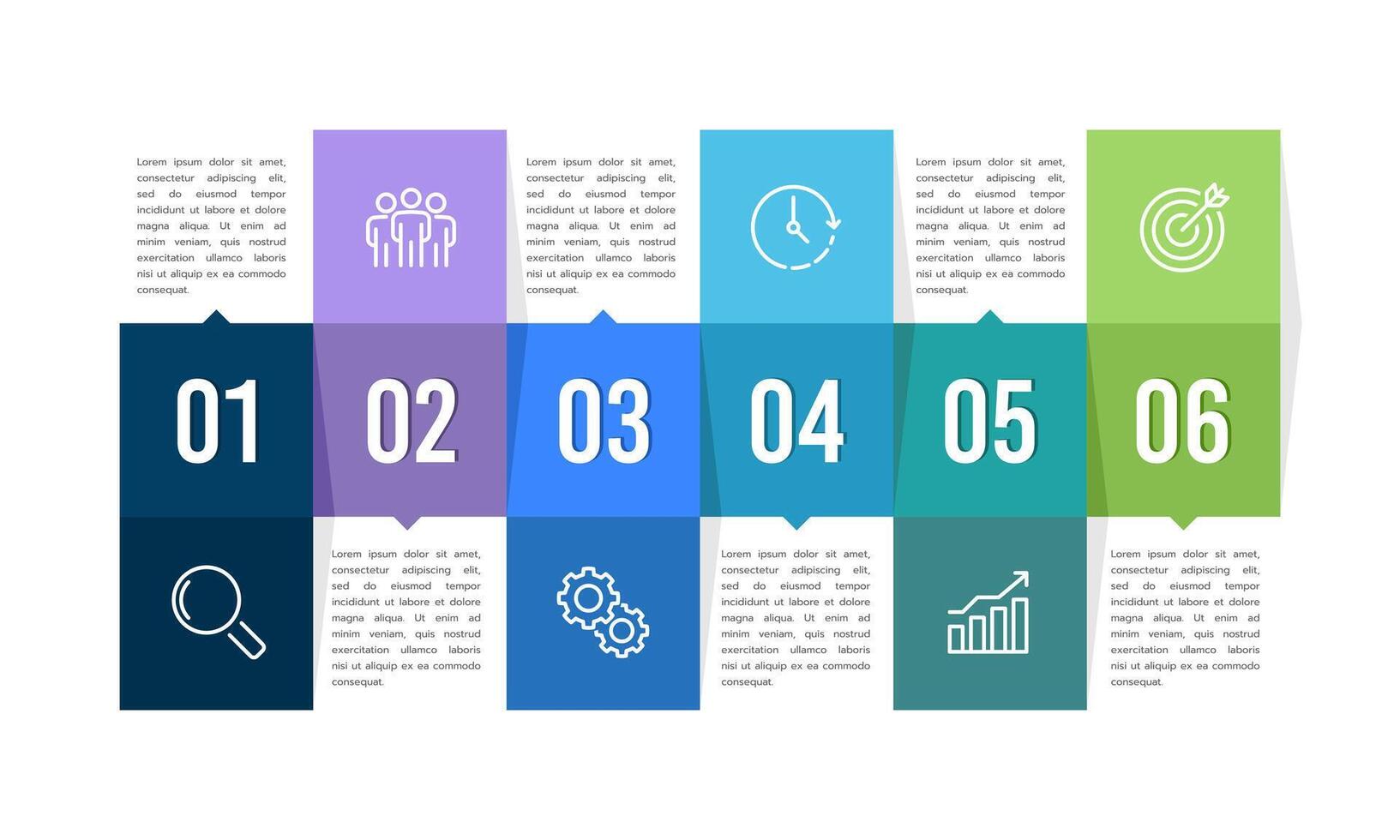 Lorem ipsum dolor sit amet, consectetur adipiscing elit, sed do eiusmod tempor incididunt ut labore et dolore magna aliqua. Ut enim ad minim veniam, quis nostrud exercitation ullamco laboris nisi ut aliquip ex ea commodo consequat.

Lorem ipsum dolor sit amet, consectetur adipiscing elit, sed do eiusmod tempor incididunt ut labore et dolore magna aliqua. Ut enim ad minim veniam, quis nostrud exercitation ullamco laboris nisi ut aliquip ex ea commodo consequat.

Lorem ipsum dolor sit amet, consectetur adipiscing elit, sed do eiusmod tempor incididunt ut labore et dolore magna aliqua. Ut enim ad minim veniam, quis nostrud exercitation ullamco laboris nisi ut aliquip ex ea commodo consequat.

01

02

03

04

05

06

Lorem ipsum dolor sit amet, consectetur adipiscing elit, sed do eiusmod tempor incididunt ut labore et dolore magna aliqua. Ut enim ad minim veniam, quis nostrud exercitation ullamco laboris nisi ut aliquip ex ea commodo consequat.

Lorem ipsum dolor sit amet, consectetur adipiscing elit, sed do eiusmod tempor incididunt ut labore et dolore magna aliqua. Ut enim ad minim veniam, quis nostrud exercitation ullamco laboris nisi ut aliquip ex ea commodo consequat.

Lorem ipsum dolor sit amet, consectetur adipiscing elit, sed do eiusmod tempor incididunt ut labore et dolore magna aliqua. Ut enim ad minim veniam, quis nostrud exercitation ullamco laboris nisi ut aliquip ex ea commodo consequat.