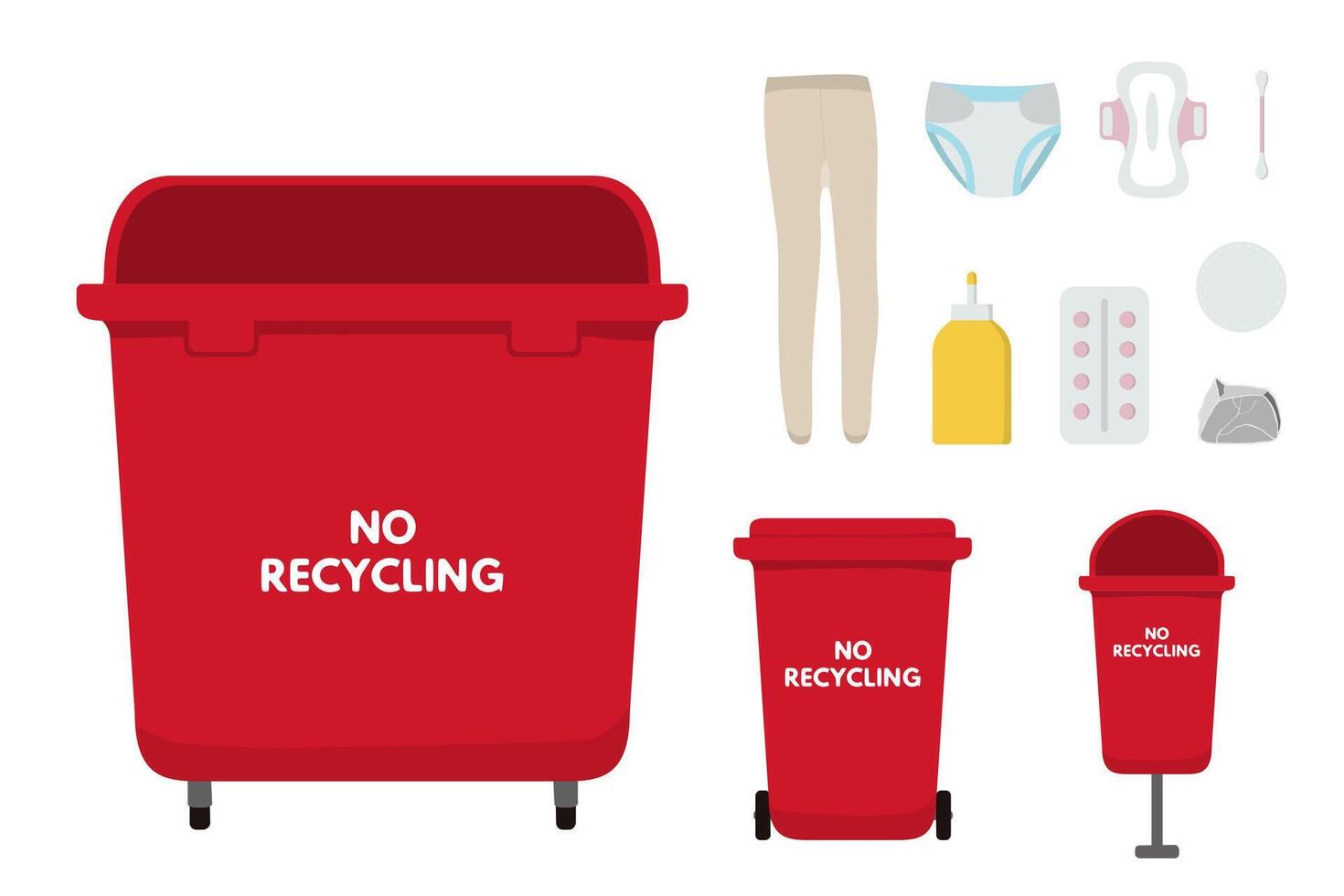 NO
RECYCLING

NO
RECYCLING

NO
RECYCLING