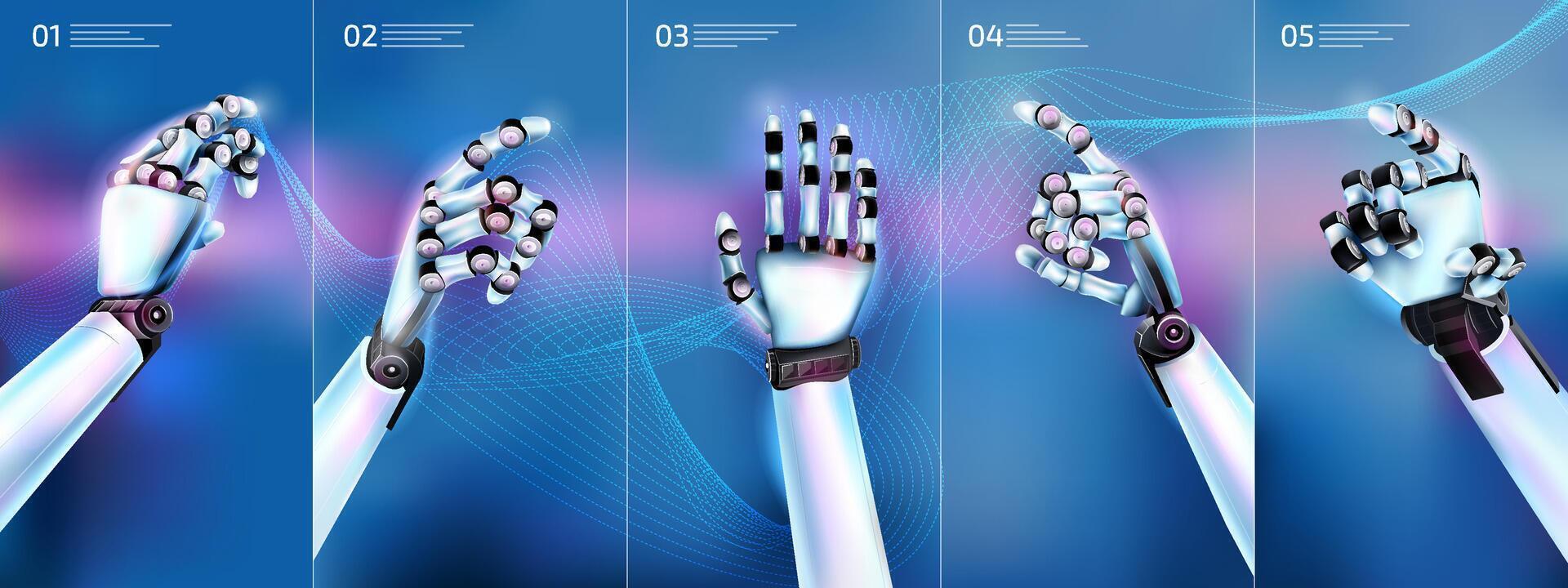 01

02

03

04

05