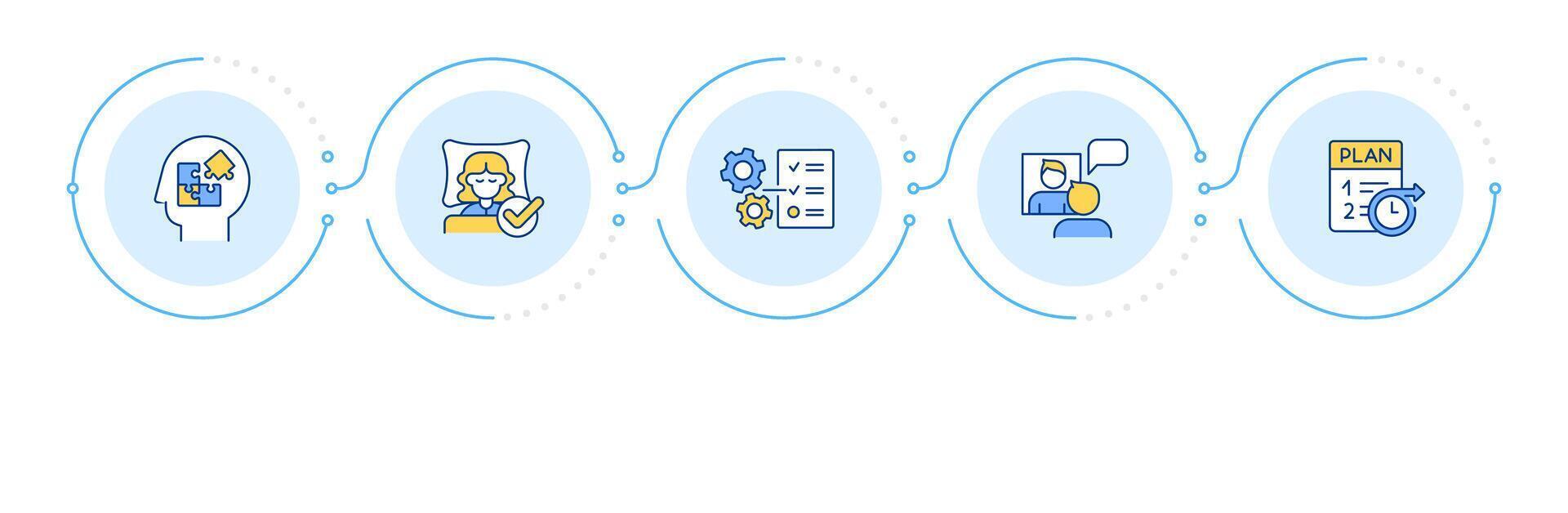 PLAN
1
2