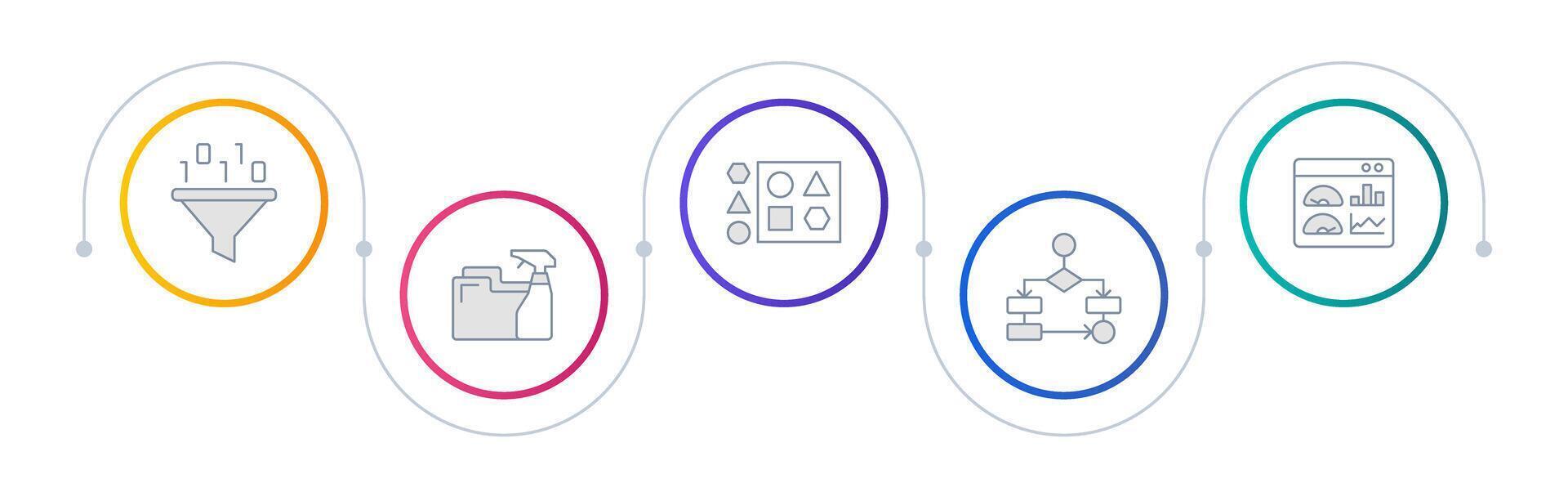 1 0 1 1 0