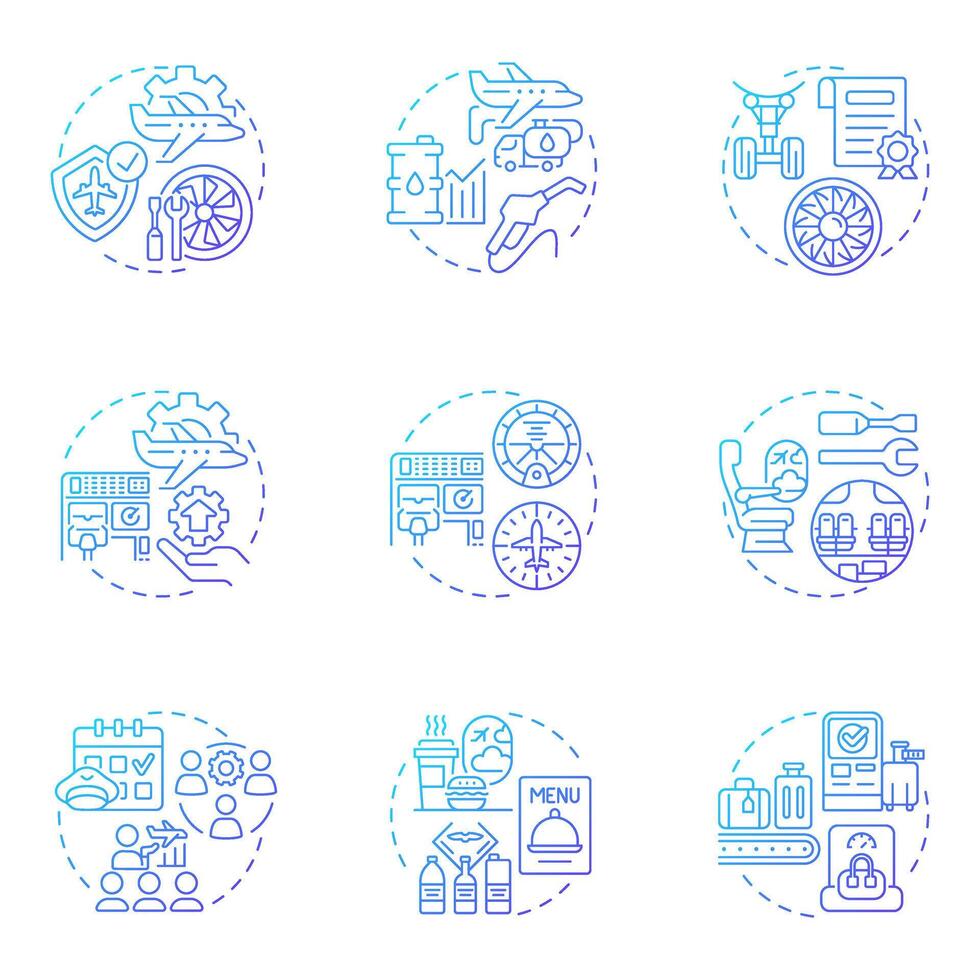 MENU