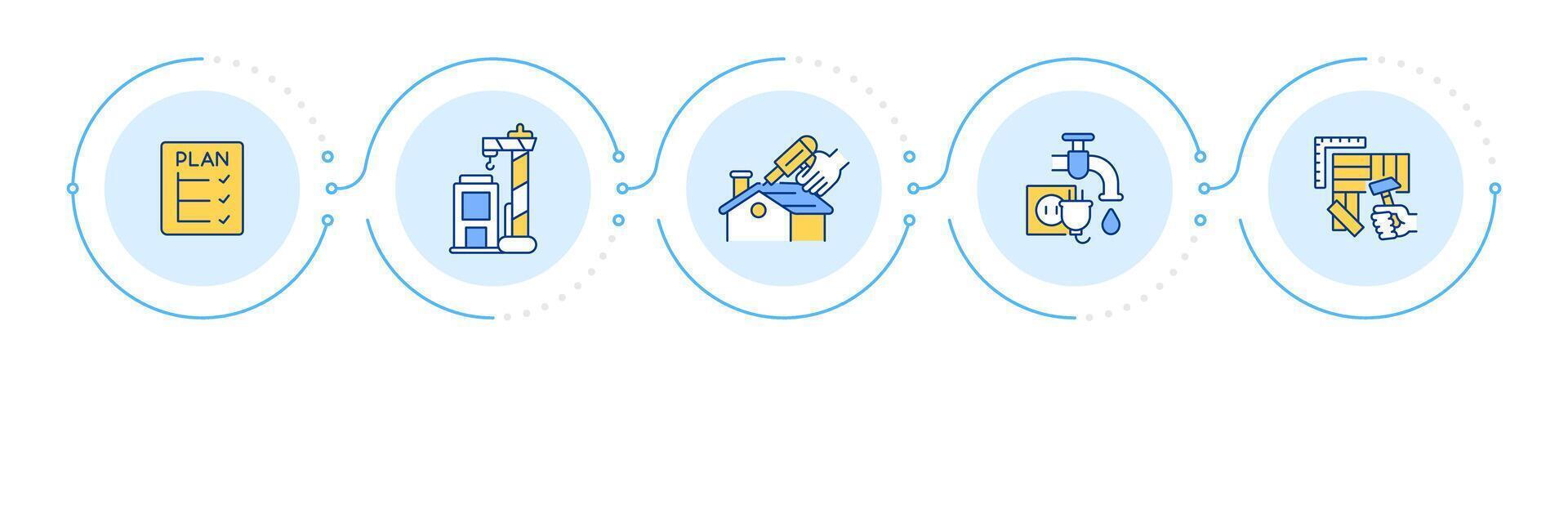 PLAN