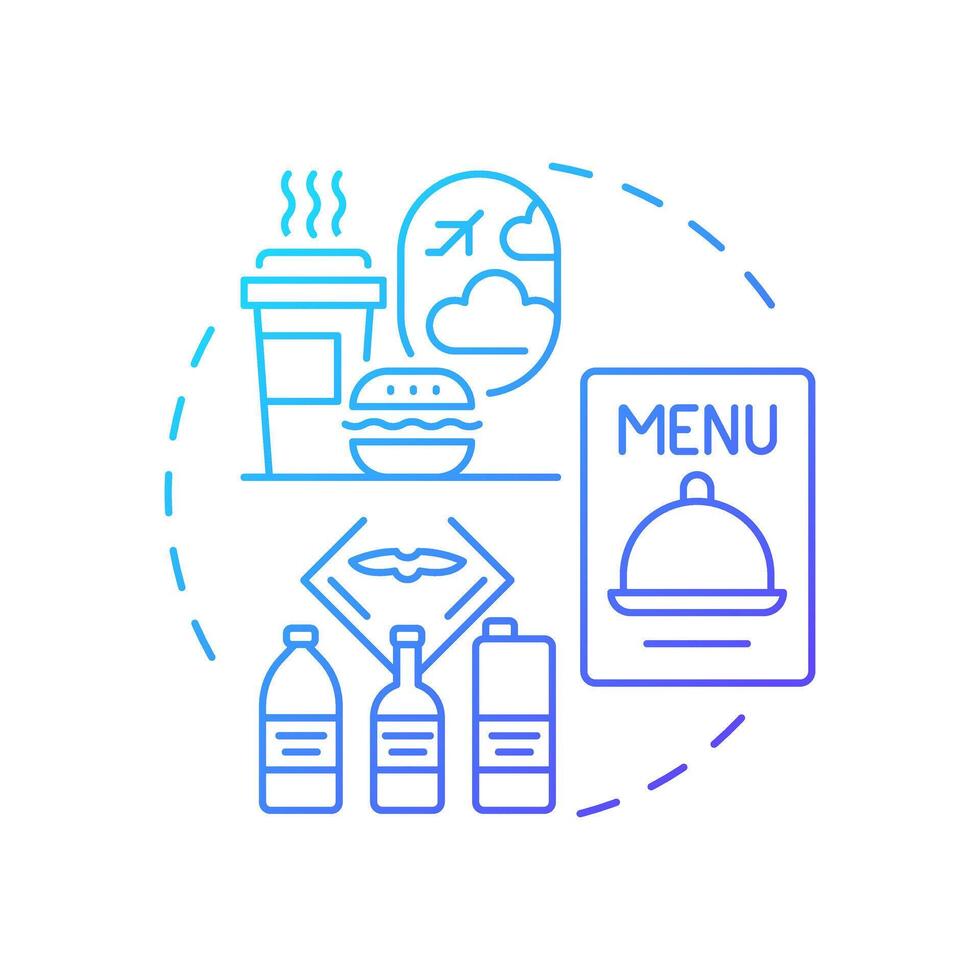 MENU