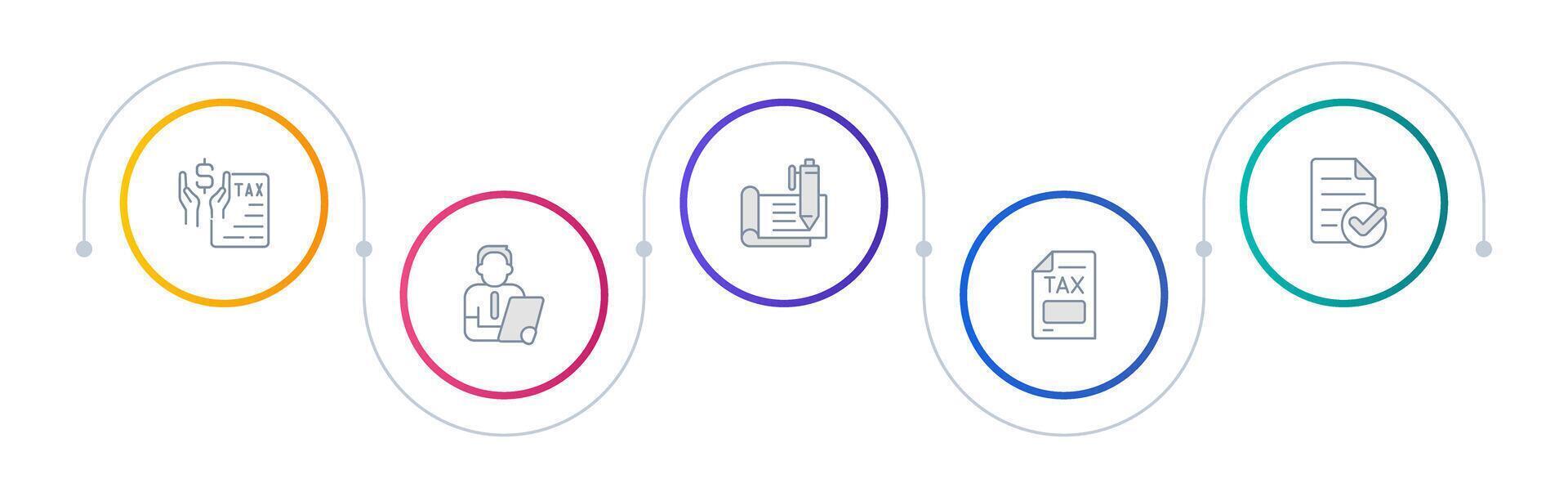 $ TAX

TAX