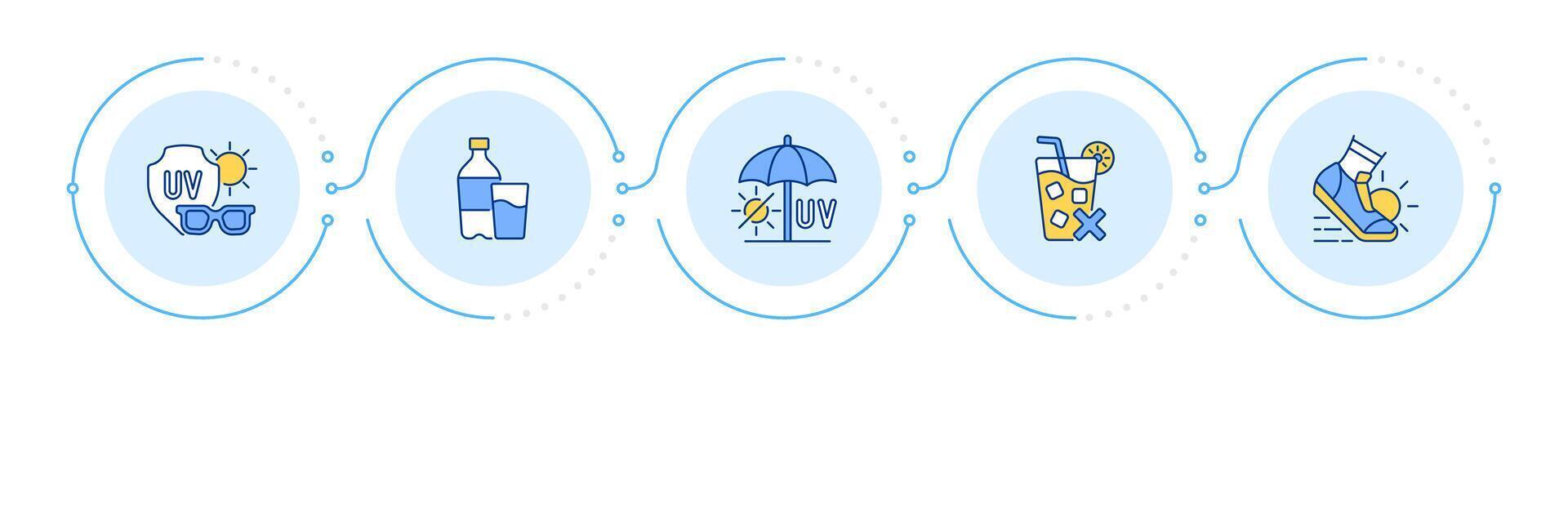 UV

UV