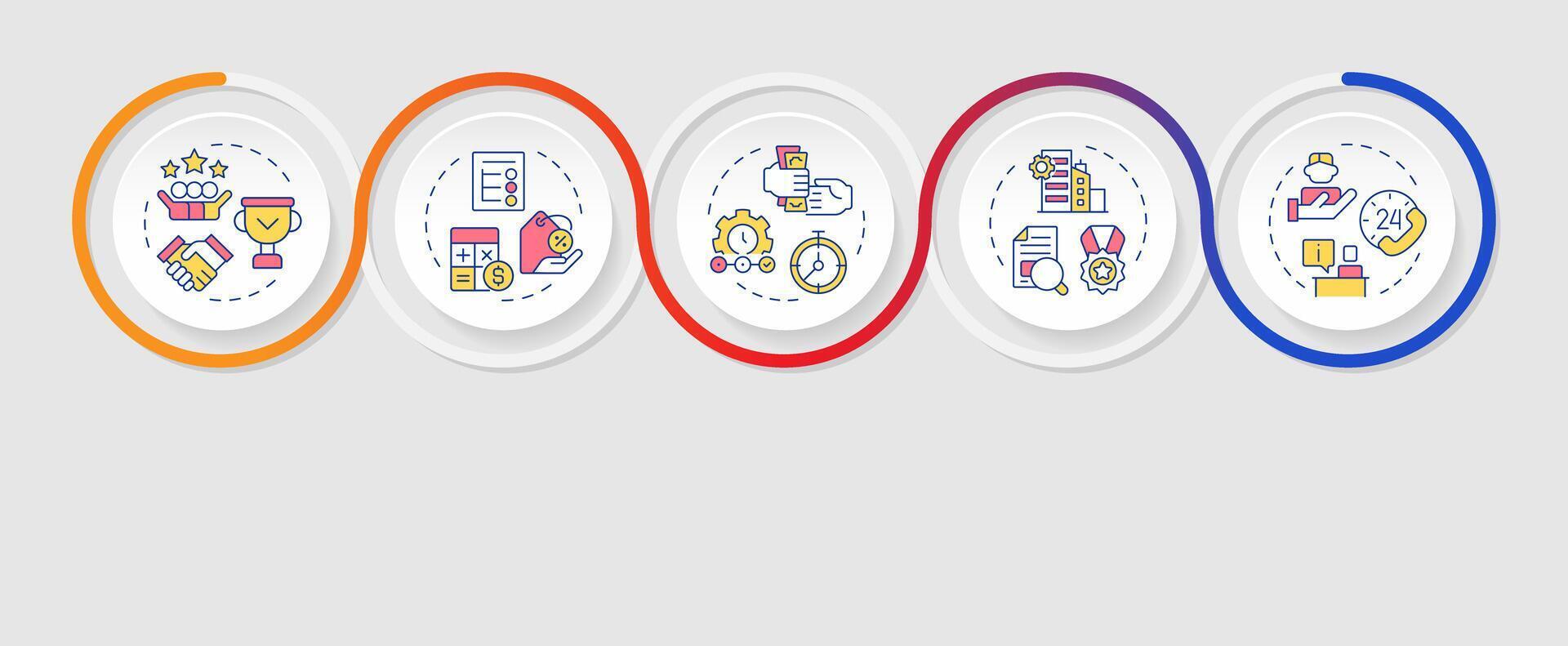 24