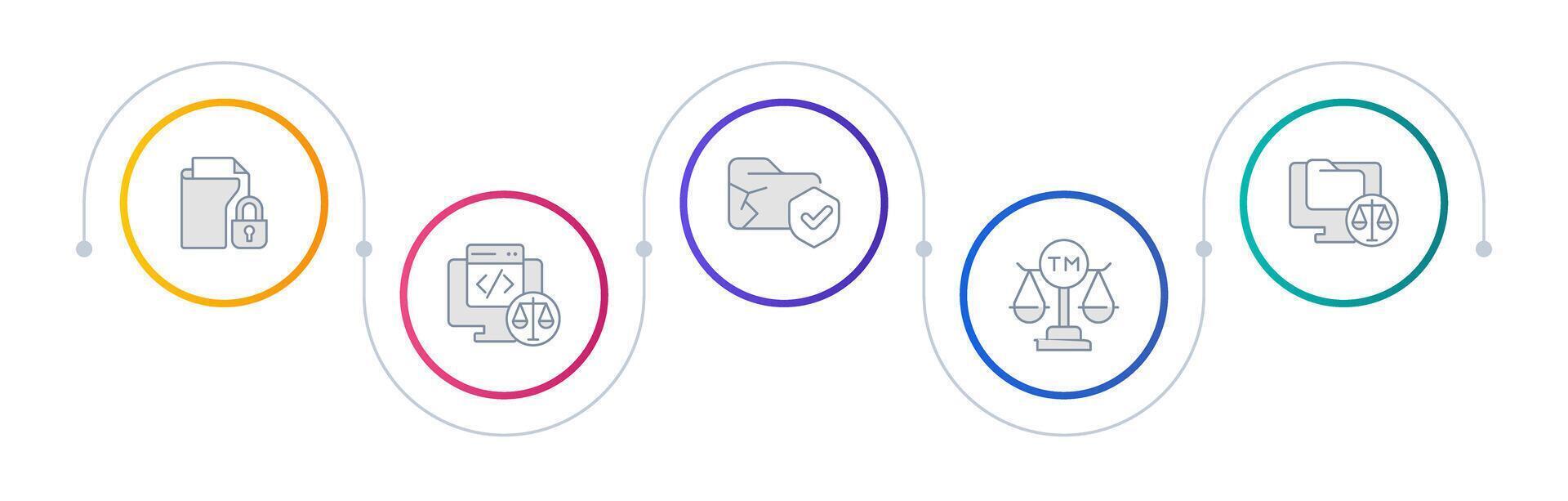 TM