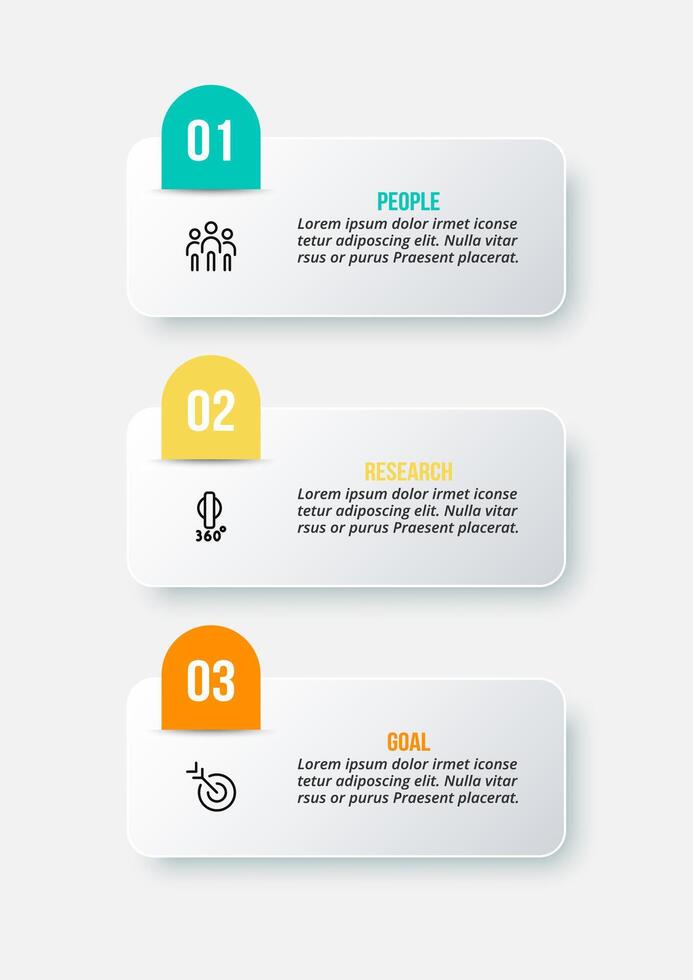 01

PEOPLE

Lorem ipsum dolor irmet iconse tetur adiposcing elit. Nulla vitar rsus or purus Praesent placerat.

02

RESEARCH

360°

Lorem ipsum dolor irmet iconse tetur adiposcing elit. Nulla vitar rsus or purus Praesent placerat.

03

GOAL

Lorem ipsum dolor irmet iconse tetur adiposcing elit. Nulla vitar rsus or purus Praesent placerat.