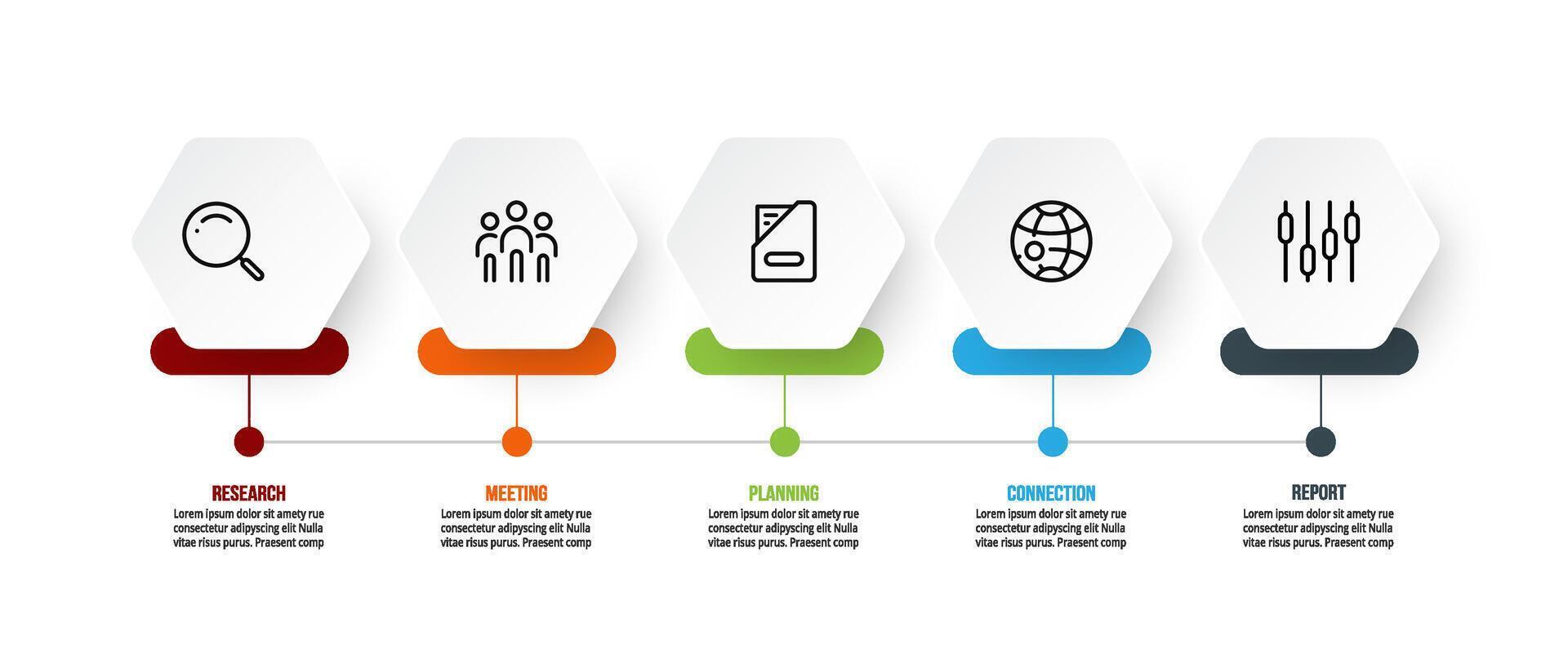 RESEARCH
Lorem ipsum dolor sit amety rue consectetur adipyscing elit Nulla vitae risus purus. Praesent comp

MEETING
Lorem ipsum dolor sit amety rue consectetur adipyscing elit Nulla vitae risus purus. Praesent comp

PLANNING
Lorem ipsum dolor sit amety rue consectetur adipyscing elit Nulla vitae risus purus. Praesent comp

CONNECTION
Lorem ipsum dolor sit amety rue consectetur adipyscing elit Nulla vitae risus purus. Praesent comp

REPORT
Lorem ipsum dolor sit amety rue consectetur adipyscing elit Nulla vitae risus purus. Praesent comp