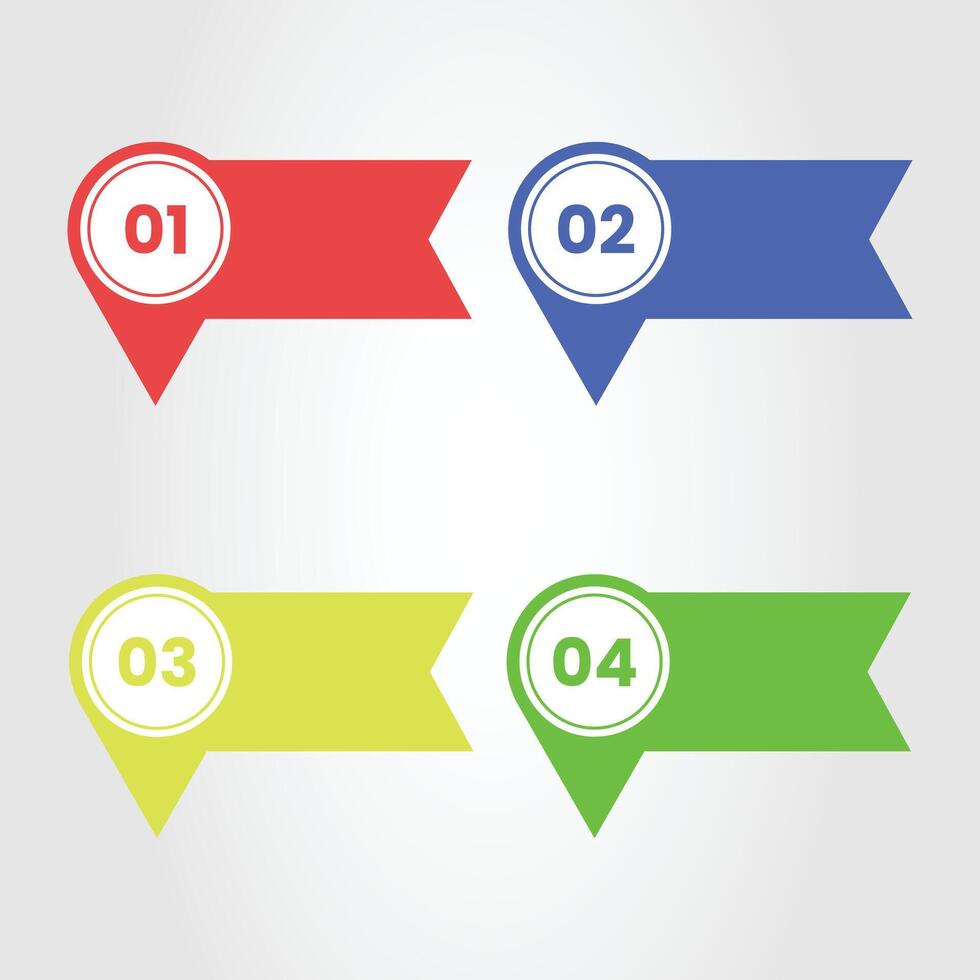 01

02

03

04