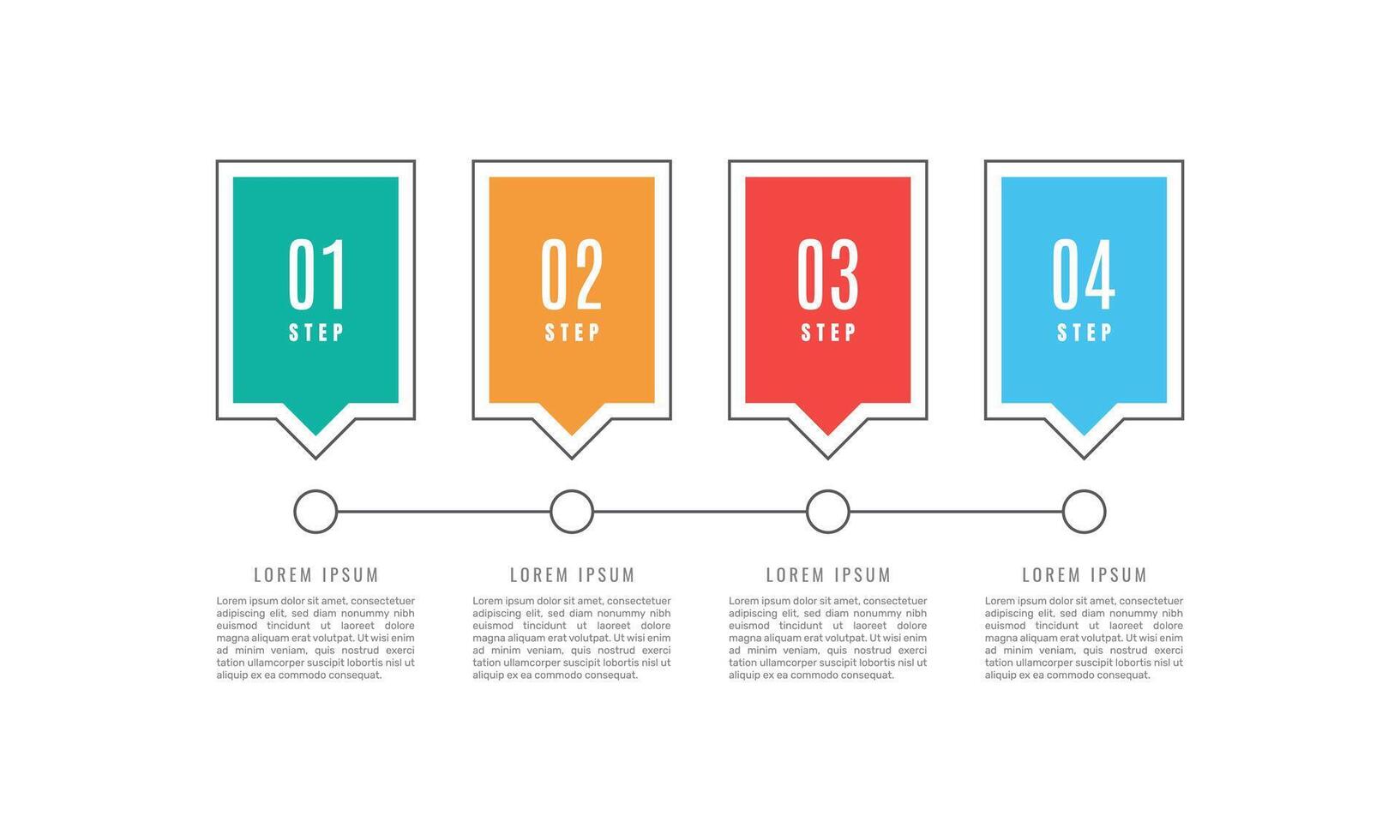 01
STEP

LOREM IPSUM

Lorem ipsum dolor sit amet, consectetuer adipiscing elit, sed diam nonummy nibh euismod tincidunt ut laoreet dolore magna aliquam erat volutpat. Ut wisi enim ad minim veniam, quis nostrud exerci tation ullamcorper suscipit lobortis nisl ut aliquip ex ea commodo consequat.

02
STEP

LOREM IPSUM

Lorem ipsum dolor sit amet, consectetuer adipiscing elit, sed diam nonummy nibh euismod tincidunt ut laoreet dolore magna aliquam erat volutpat. Ut wisi enim ad minim veniam, quis nostrud exerci tation ullamcorper suscipit lobortis nisl ut aliquip ex ea commodo consequat.

03
STEP

LOREM IPSUM

Lorem ipsum dolor sit amet, consectetuer adipiscing elit, sed diam nonummy nibh euismod tincidunt ut laoreet dolore magna aliquam erat volutpat. Ut wisi enim ad minim veniam, quis nostrud exerci tation ullamcorper suscipit lobortis nisl ut aliquip ex ea commodo consequat.

04
STEP

LOREM IPSUM

Lorem ipsum dolor sit amet, consectetuer adipiscing elit, sed diam nonummy nibh euismod tincidunt ut laoreet dolore magna aliquam erat volutpat. Ut wisi enim ad minim veniam, quis nostrud exerci tation ullamcorper suscipit lobortis nisl ut aliquip ex ea commodo consequat.