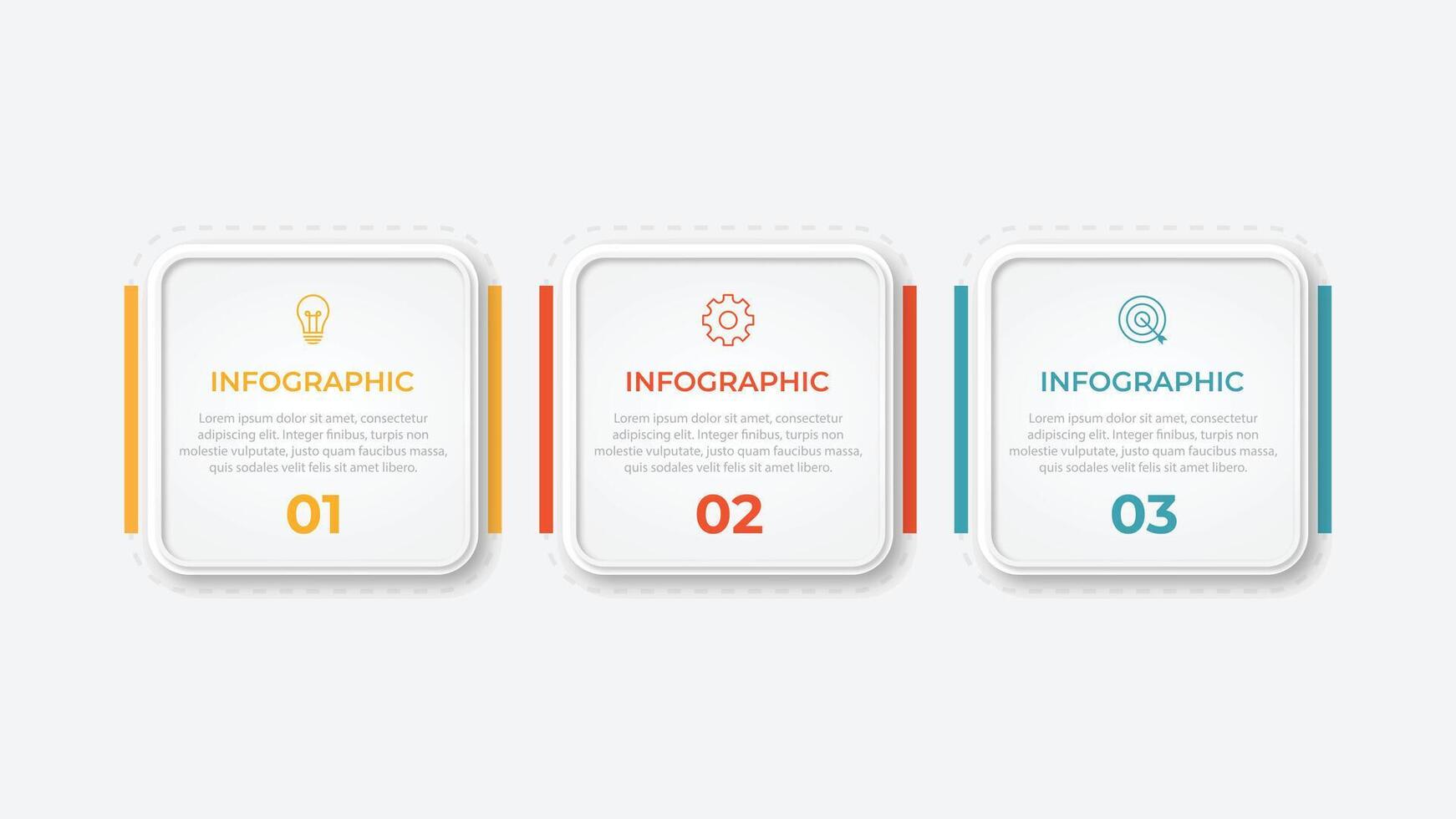 INFOGRAPHIC

Lorem ipsum dolor sit amet, consectetur adipiscing elit. Integer finibus, turpis non molestie vulputate, justo quam faucibus massa, quis sodales velit felis sit amet libero.

01

INFOGRAPHIC

Lorem ipsum dolor sit amet, consectetur adipiscing elit. Integer finibus, turpis non molestie vulputate, justo quam faucibus massa, quis sodales velit felis sit amet libero.

02

INFOGRAPHIC

Lorem ipsum dolor sit amet, consectetur adipiscing elit. Integer finibus, turpis non molestie vulputate, justo quam faucibus massa, quis sodales velit felis sit amet libero.

03