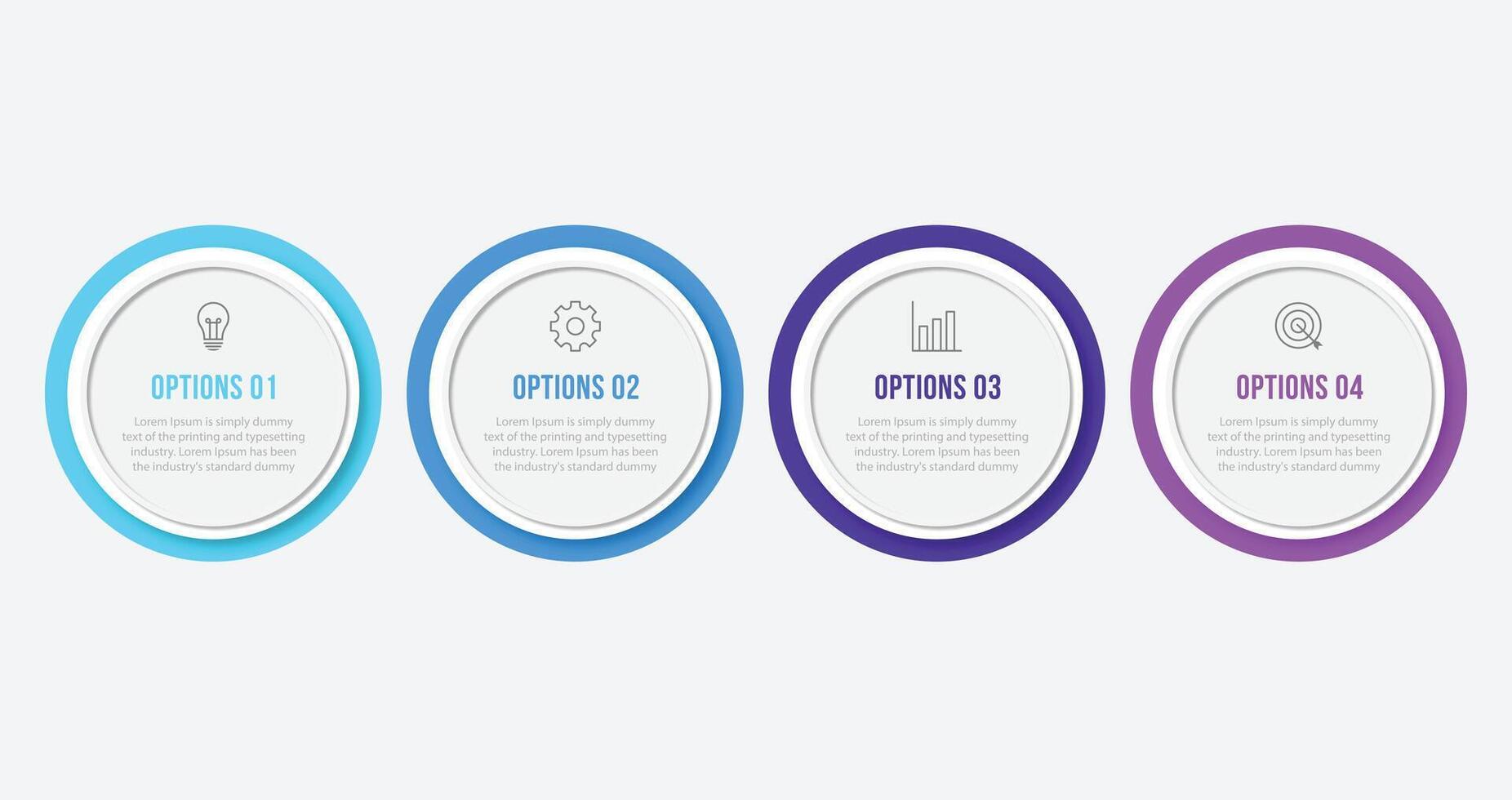 OPTIONS 01

Lorem Ipsum is simply dummy text of the printing and typesetting industry. Lorem Ipsum has been the industry's standard dummy

OPTIONS 02

Lorem Ipsum is simply dummy text of the printing and typesetting industry. Lorem Ipsum has been the industry's standard dummy

OPTIONS 03

Lorem Ipsum is simply dummy text of the printing and typesetting industry. Lorem Ipsum has been the industry's standard dummy

OPTIONS 04

Lorem Ipsum is simply dummy text of the printing and typesetting industry. Lorem Ipsum has been the industry's standard dummy